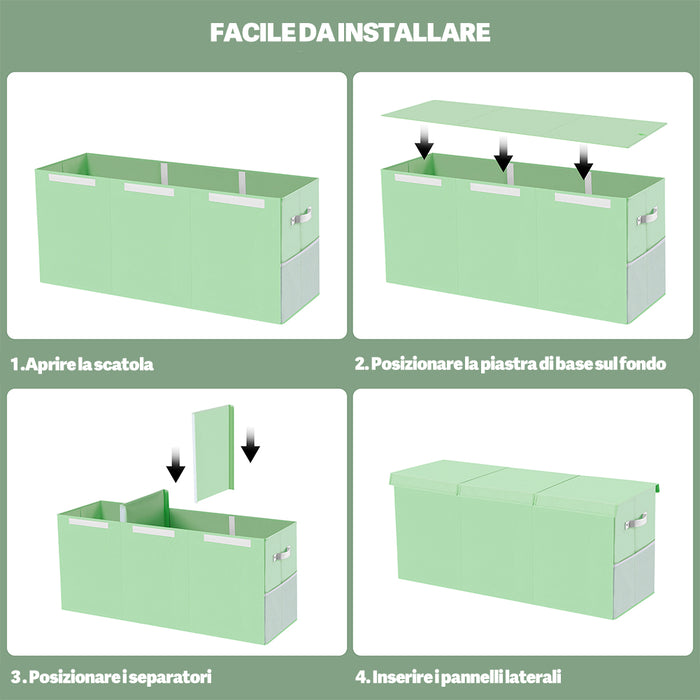 FACILE DA INSTALLARE

1. Aprire la scatola

2. Posizionare la piastra di base sul fondo

3. Posizionare i separatori

4. Inserire i pannelli laterali