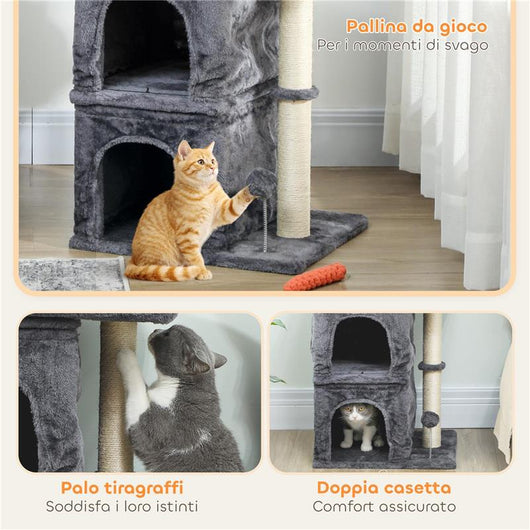 Pallina da gioco
Per i momenti di svago

Palo tiragraffi
Soddisfa i loro istinti

Doppia casetta
Comfort assicurato