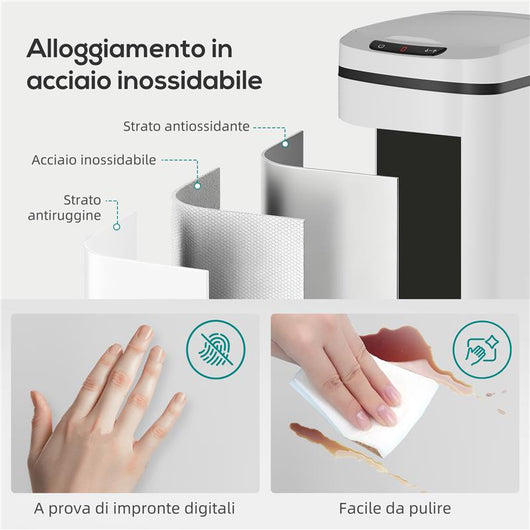 Alloggiamento in acciaio inossidabile

Strato antiossidante

Acciaio inossidabile

Strato antiruggine

A prova di impronte digitali

Facile da pulire