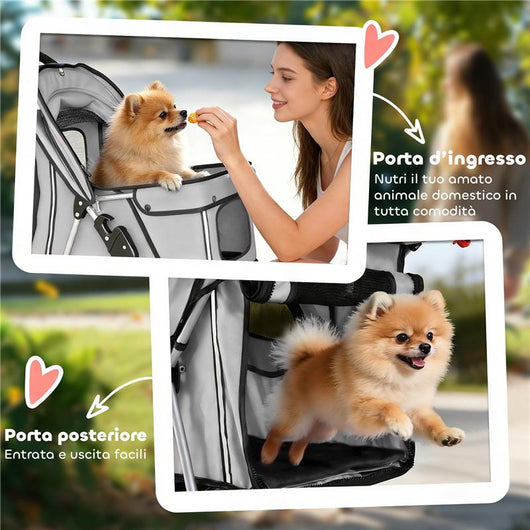 Porta d'ingresso
Nutri il tuo amato animale domestico in tutta comodità

Porta posteriore
Entrata e uscita facili