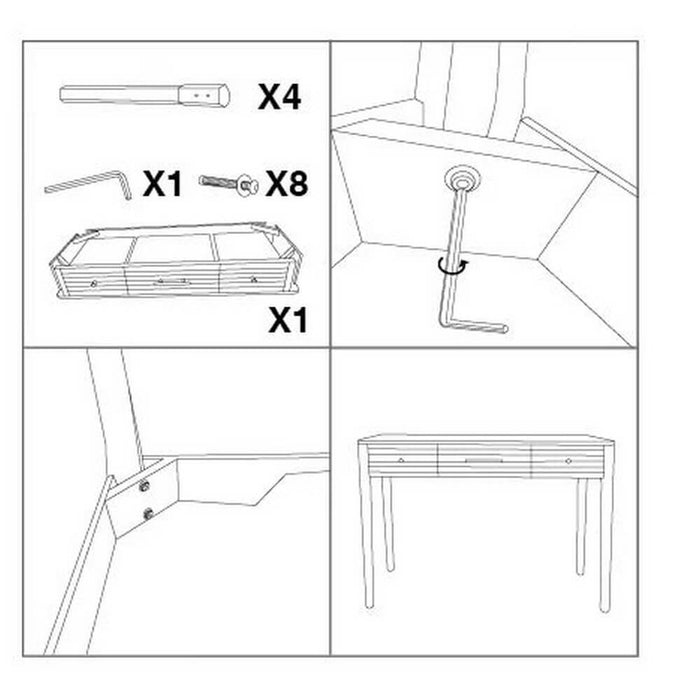 X4

X1

X8

X1