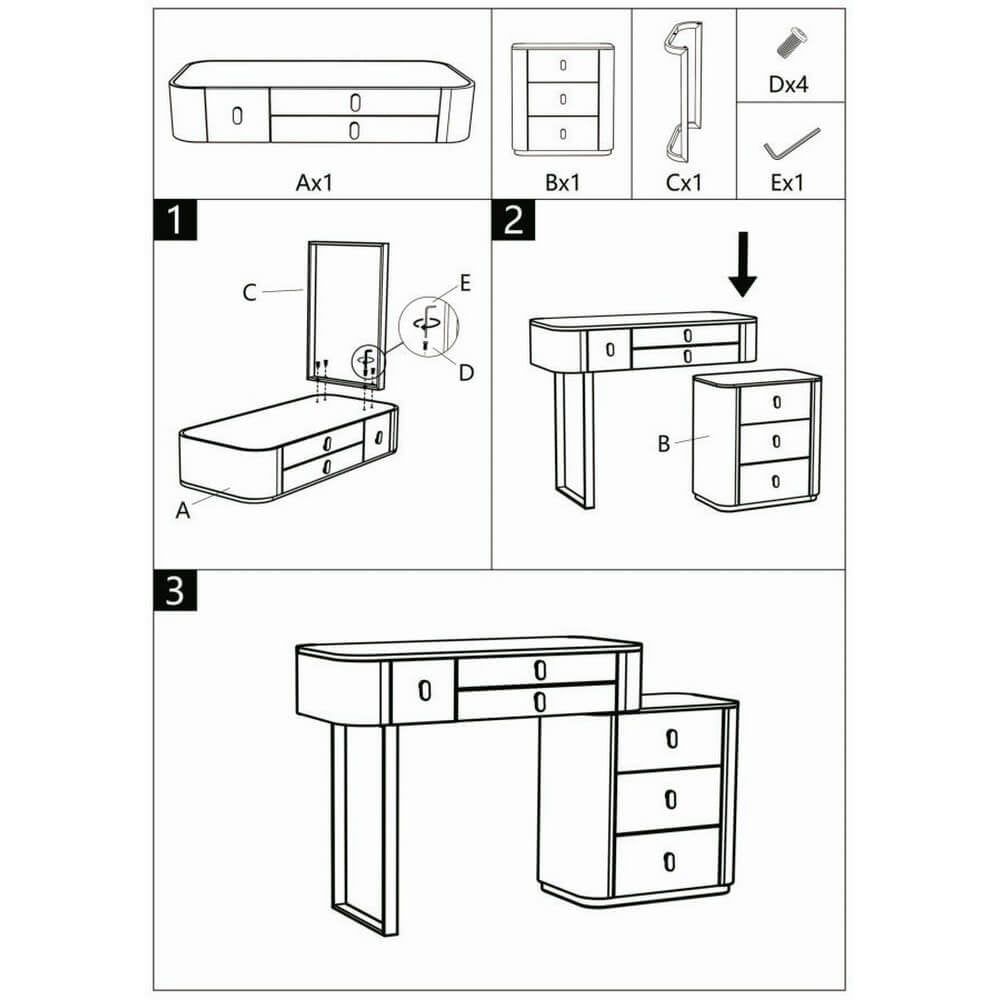 Ax1

Bx1

Cx1

Dx4

Ex1

1

C

E

D

A

2

B

3