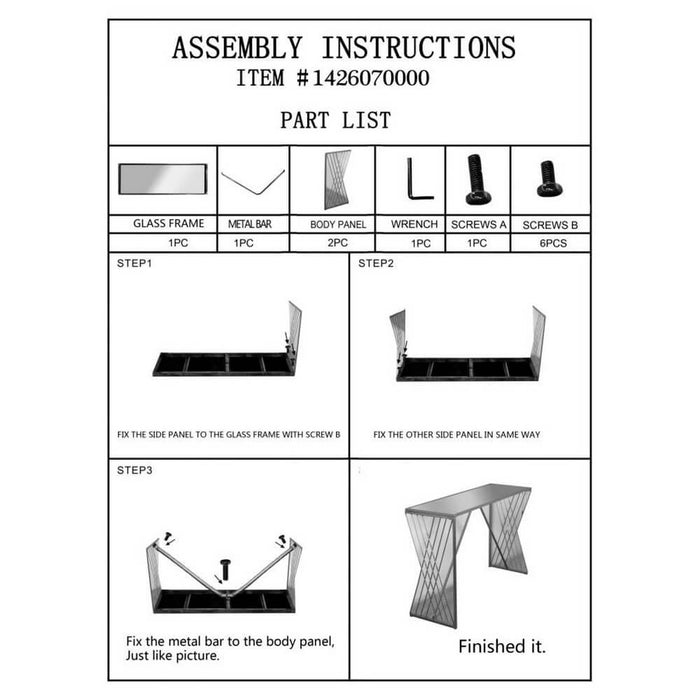 ASSEMBLY INSTRUCTIONS
ITEM #1426070000

PART LIST

| GLASS FRAME | METAL BAR | BODY PANEL | WRENCH | SCREWS A | SCREWS B |
|---|---|---|---|---|---|
| 1PC | 1PC | 2PC | 1PC | 1PC | 6PCS |

STEP1

FIX THE SIDE PANEL TO THE GLASS FRAME WITH SCREW B

STEP2

FIX THE OTHER SIDE PANEL IN SAME WAY

STEP3

Fix the metal bar to the body panel, Just like picture.

Finished it.