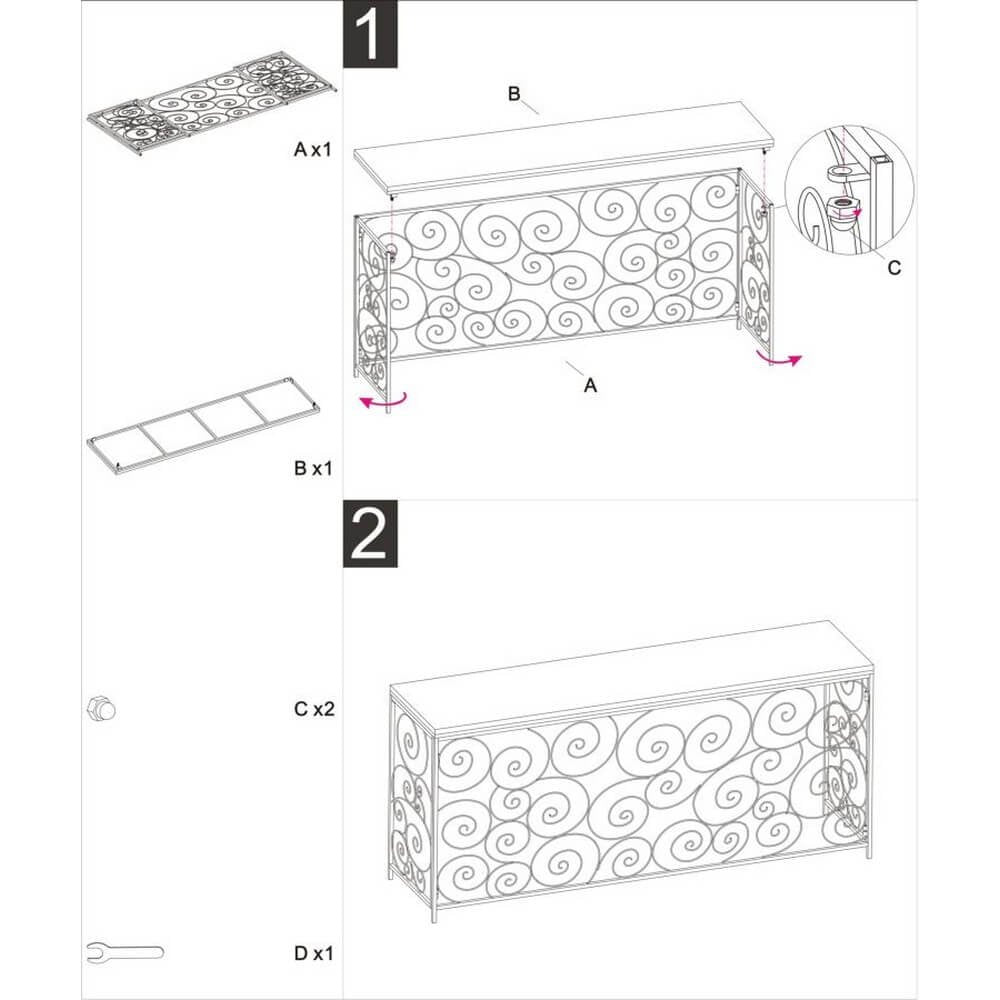 A x1

B x1

C x2

D x1

1

B

C

A

2