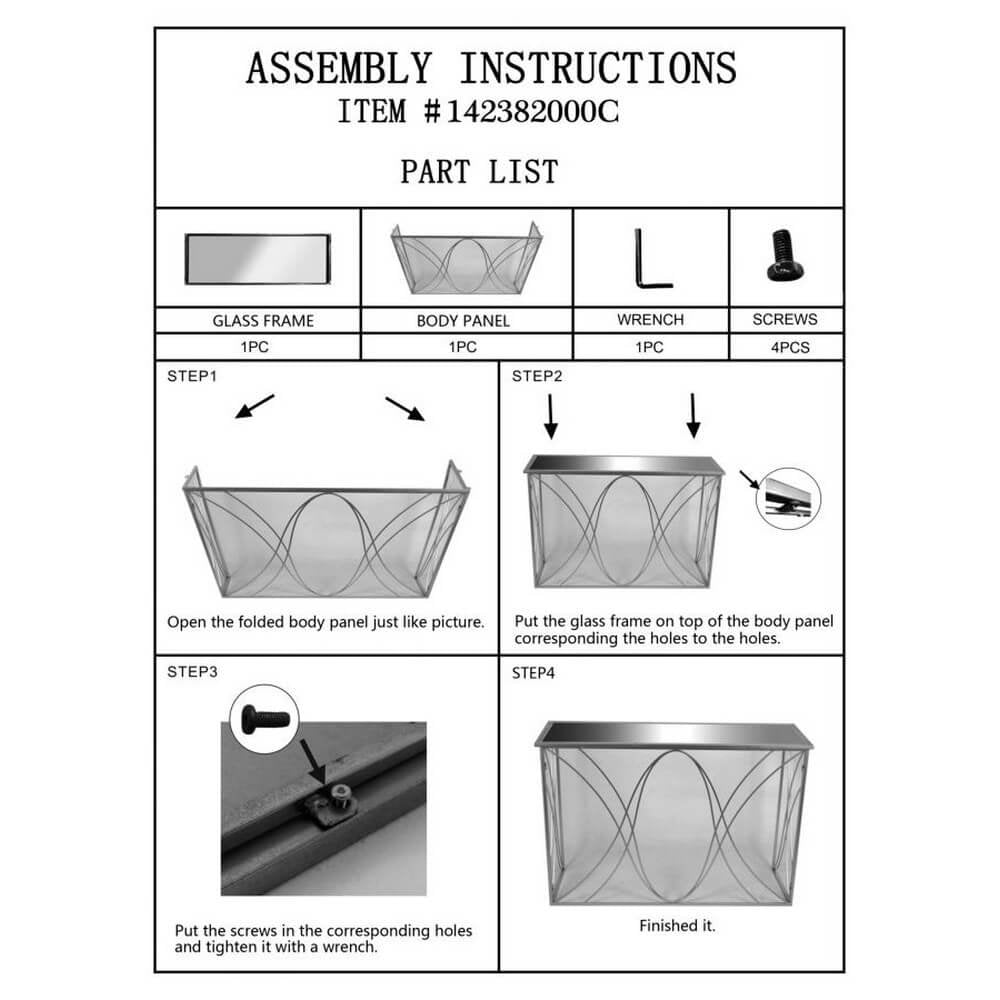 ASSEMBLY INSTRUCTIONS
ITEM #142382000C

PART LIST

| GLASS FRAME | BODY PANEL | WRENCH | SCREWS |
|---|---|---|---|
| 1PC | 1PC | 1PC | 4PCS |

STEP1

Open the folded body panel just like picture.

STEP2

Put the glass frame on top of the body panel corresponding the holes to the holes.

STEP3

Put the screws in the corresponding holes and tighten it with a wrench.

STEP4

Finished it.