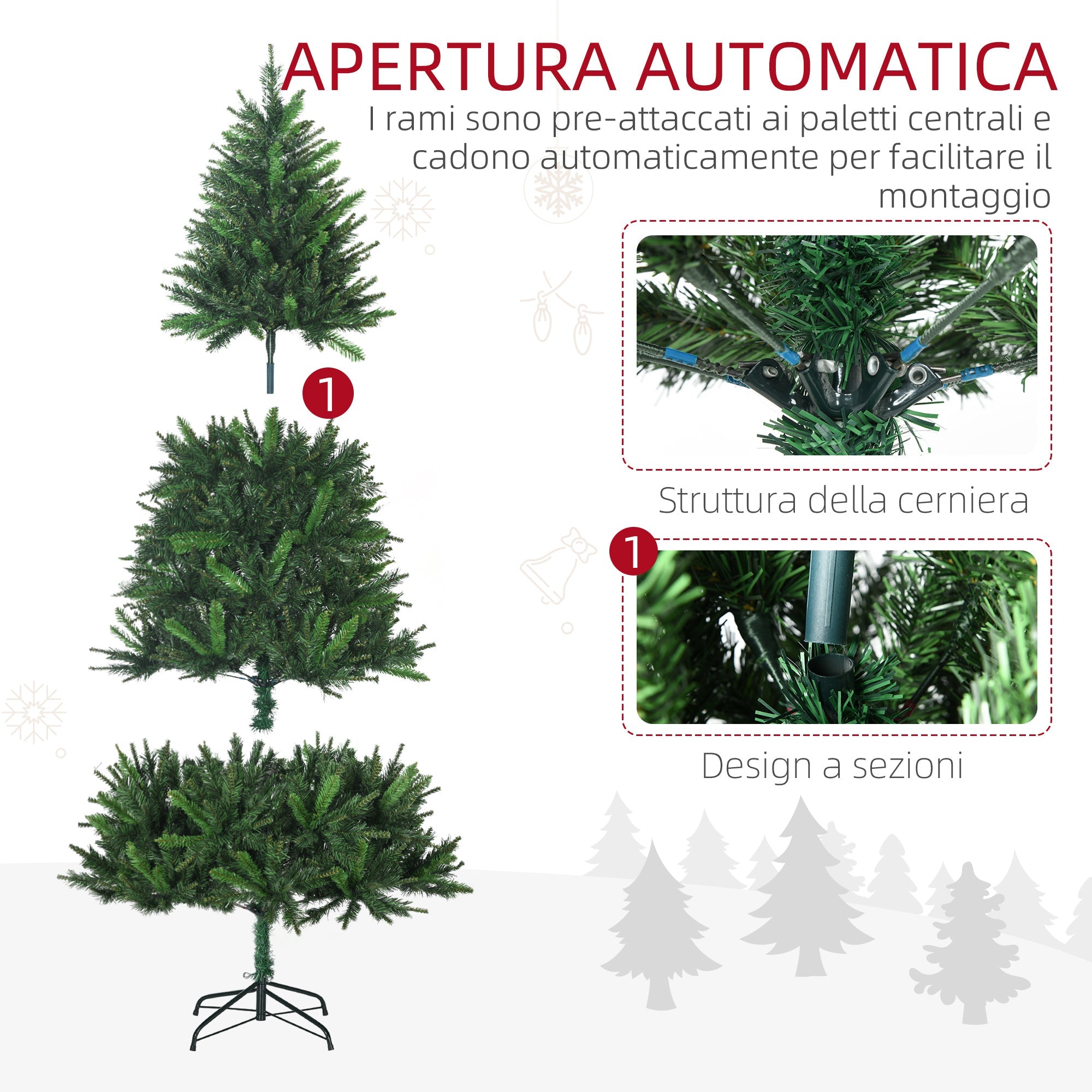 APERTURA AUTOMATICA

I rami sono pre-attaccati ai paletti centrali e cadono automaticamente per facilitare il montaggio

1

Struttura della cerniera

1

Design a sezioni