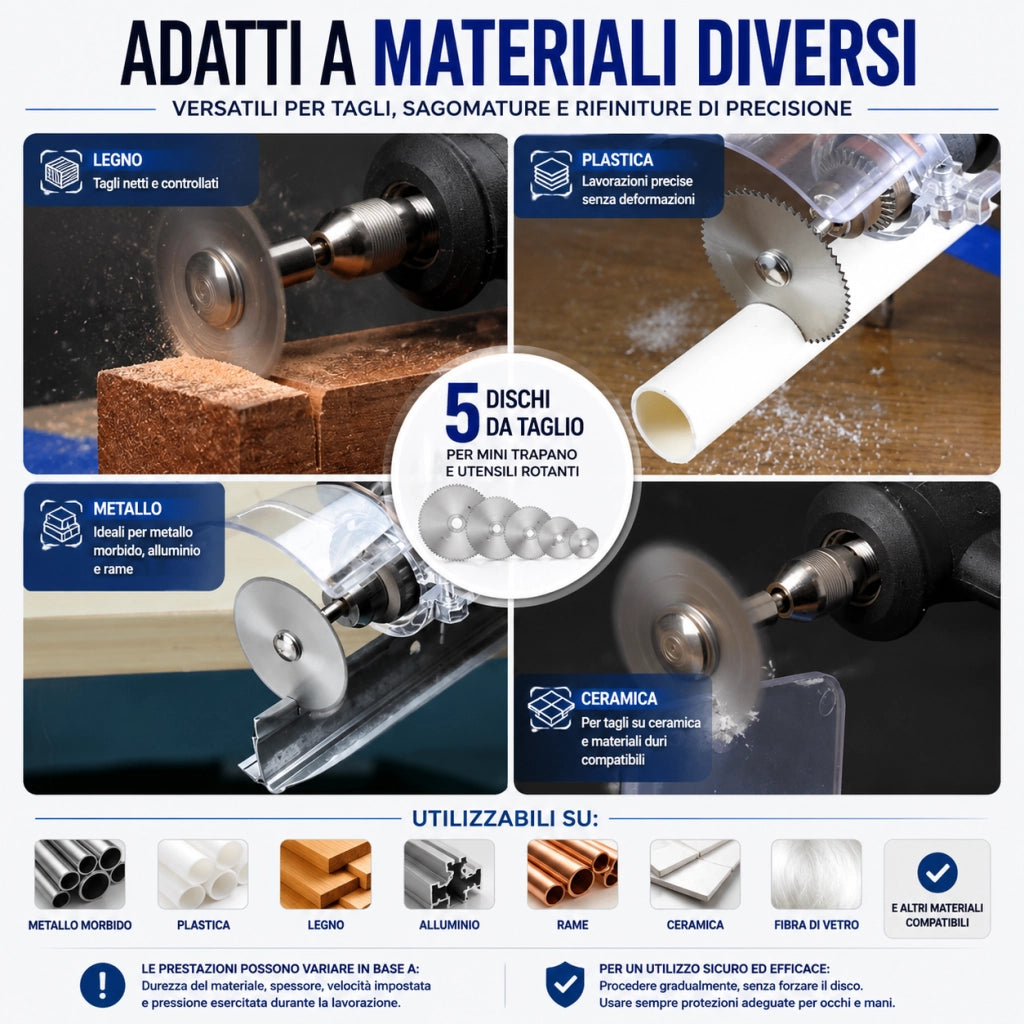 ADATTI A MATERIALI DIVERSI

VERSATILI PER TAGLI, SAGOMATURE E RIFINITURE DI PRECISIONE

LEGNO
Tagli netti e controllati

PLASTICA
Lavorazioni precise senza deformazioni

5 DISCHI DA TAGLIO
PER MINI TRAPANO E UTENSILI ROTANTI

METALLO
Ideali per metallo morbido, alluminio e rame

CERAMICA
Per tagli su ceramica e materiali duri compatibili

UTILIZZABILI SU:

METALLO MORBIDO
PLASTICA
LEGNO
ALLUMINIO
RAME
CERAMICA
FIBRA DI VETRO
E ALTRI MATERIALI COMPATIBILI

LE PRESTAZIONI POSSONO VARIARE IN BASE A:
Durezza del materiale, spessore, velocità impostata e pressione esercitata durante la lavorazione.

PER UN UTILIZZO SICURO ED EFFICACE:
Procedere gradualmente, senza forzare il disco.
Usare sempre protezioni adeguate per occhi e mani.