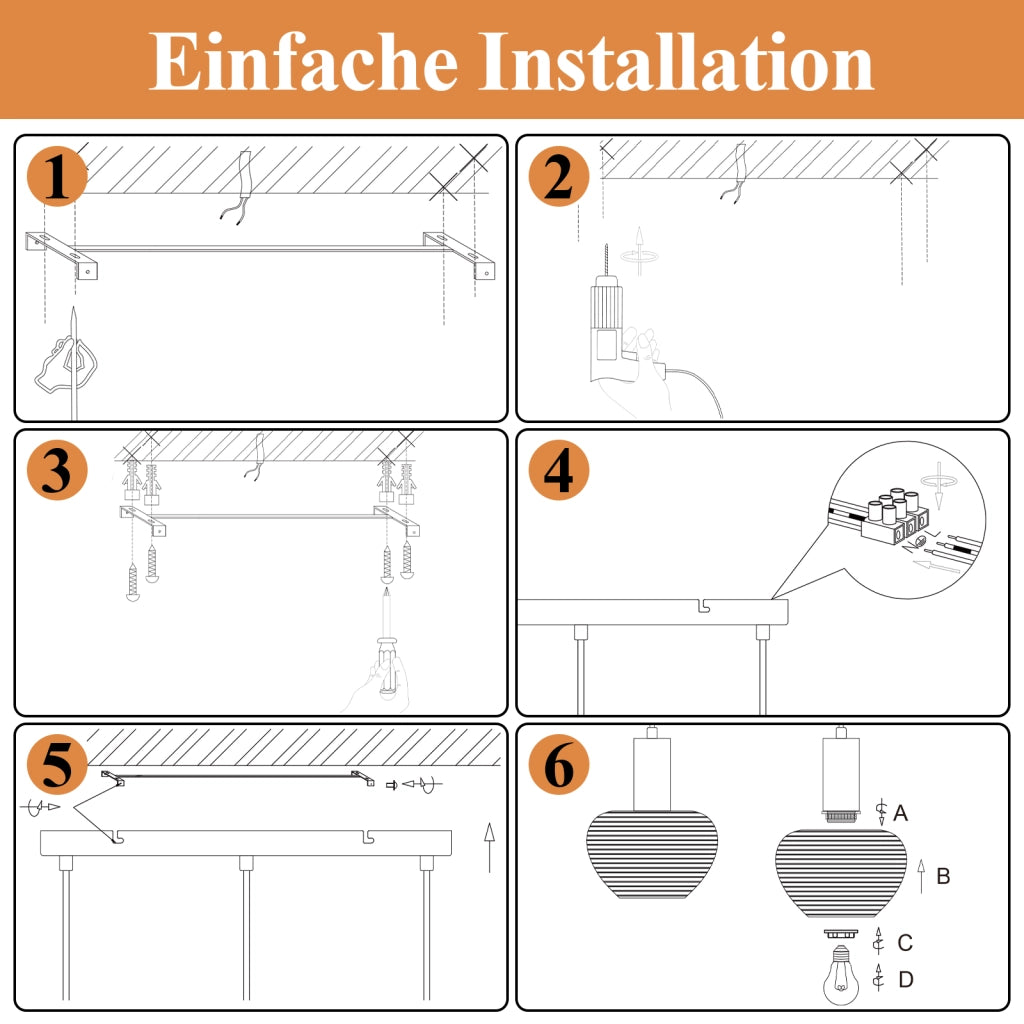 Einfache Installation

1

2

3

4

5

6

A

B

C

D