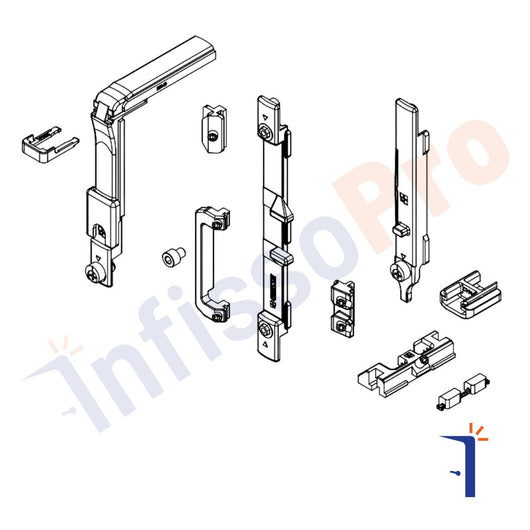 InfissoPro