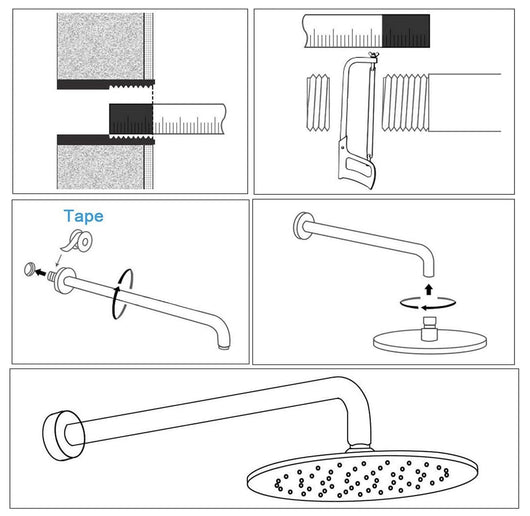 Tape