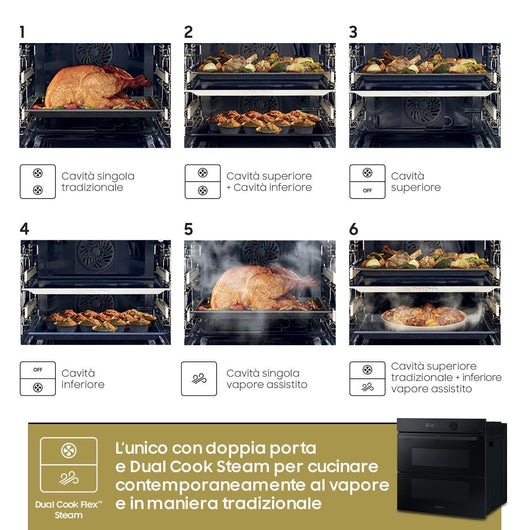 1

Cavità singola tradizionale

2

Cavità superiore + Cavità inferiore

3

OFF

Cavità superiore

4

OFF

Cavità inferiore

5

Cavità singola vapore assistito

6

Cavità superiore tradizionale + inferiore vapore assistito

Dual Cook Flex™ Steam

L'unico con doppia porta e Dual Cook Steam per cucinare contemporaneamente al vapore e in maniera tradizionale