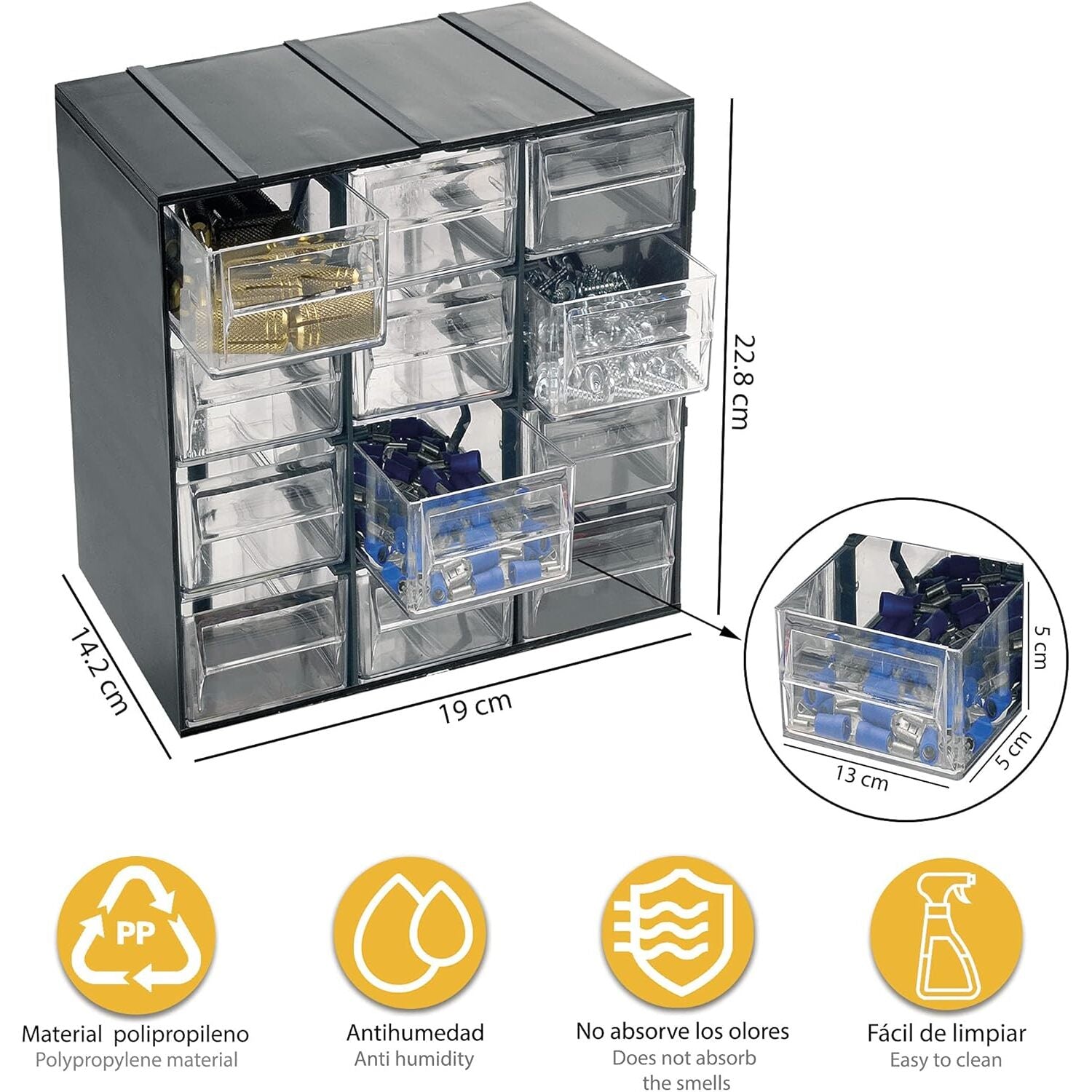 22.8 cm

14.2 cm

19 cm

5 cm

5 cm

13 cm

PP

Material polipropileno
Polypropylene material

Antihumedad
Anti humidity

No absorve los olores
Does not absorb the smells

Fácil de limpiar
Easy to clean