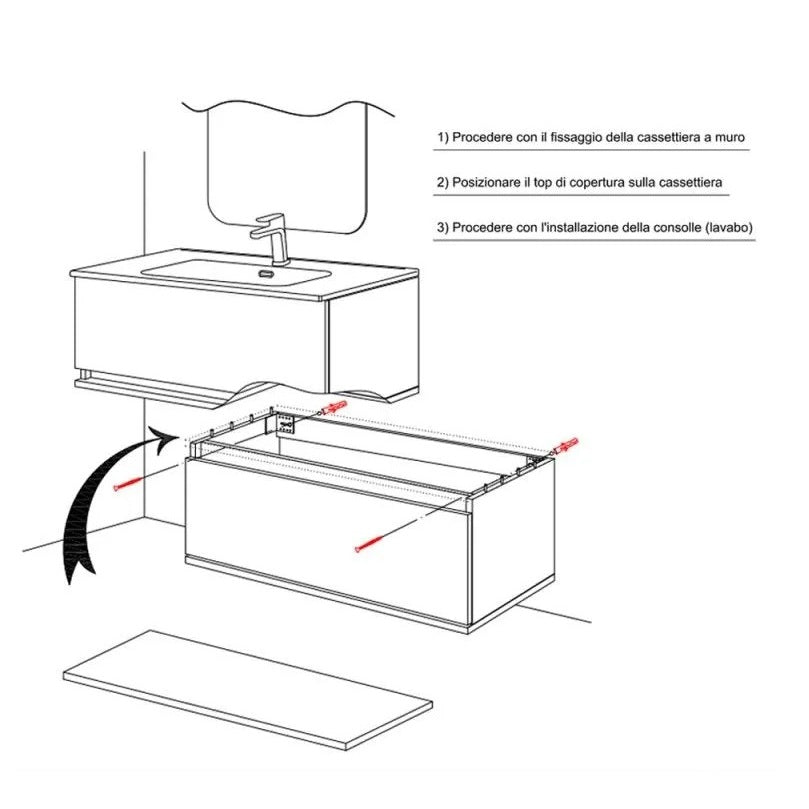 1) Procedere con il fissaggio della cassettiera a muro

2) Posizionare il top di copertura sulla cassettiera

3) Procedere con l'installazione della consolle (lavabo)