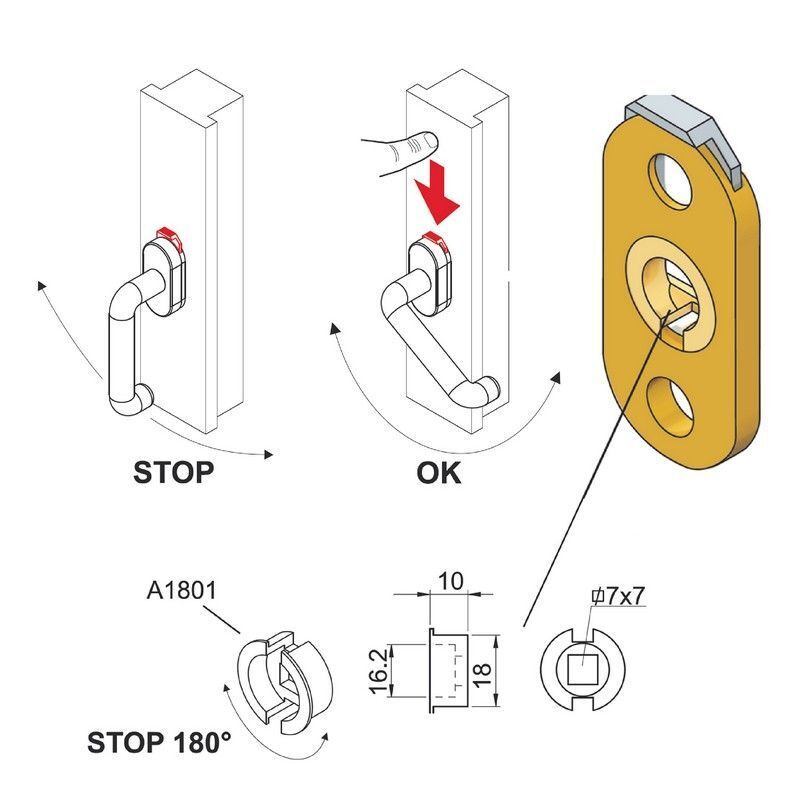 STOP

OK

A1801

STOP 180°

10

16.2

18

$\phi$7x7