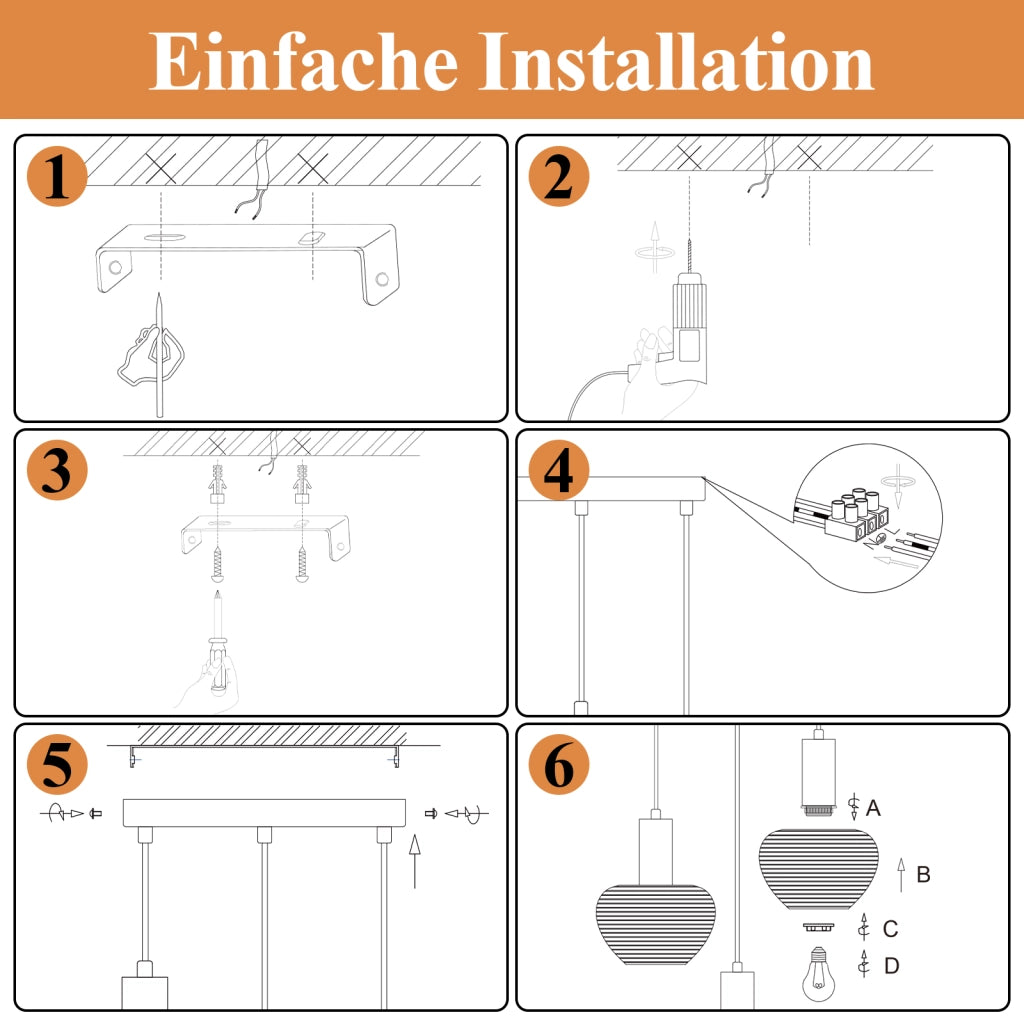 Einfache Installation

1

2

3

4

5

6

A

B

C

D