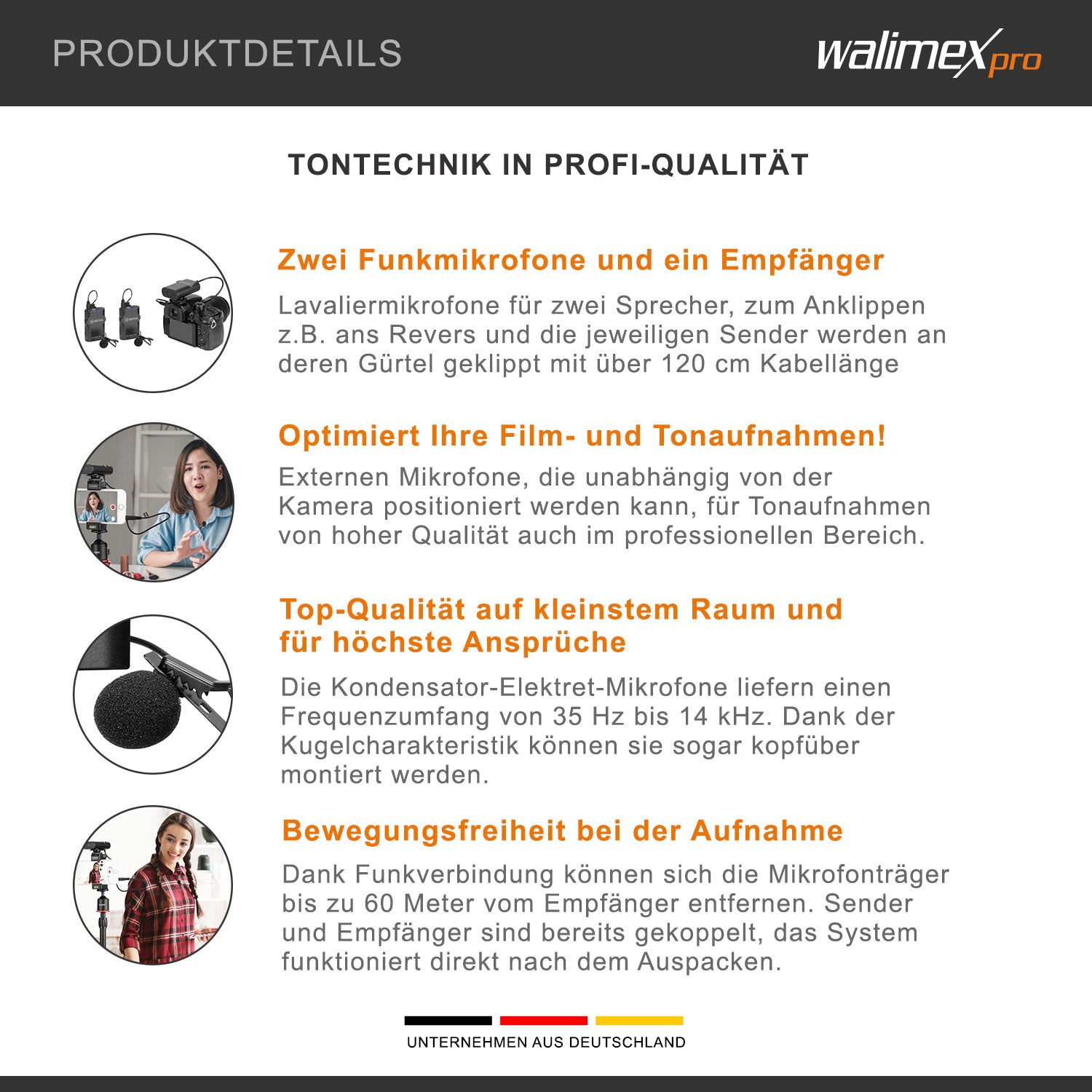 PRODUKTDETAILS

walimex pro

TONTECHNIK IN PROFI-QUALITÄT

Zwei Funkmikrofone und ein Empfänger

Lavaliermikrofone für zwei Sprecher, zum Anklippen z.B. ans Revers und die jeweiligen Sender werden an deren Gürtel geklippt mit über 120 cm Kabellänge

Optimiert Ihre Film- und Tonaufnahmen!

Externen Mikrofone, die unabhängig von der Kamera positioniert werden kann, für Tonaufnahmen von hoher Qualität auch im professionellen Bereich.

Top-Qualität auf kleinstem Raum und für höchste Ansprüche

Die Kondensator-Elektret-Mikrofone liefern einen Frequenzumfang von 35 Hz bis 14 kHz. Dank der Kugelcharakteristik können sie sogar kopfüber montiert werden.

Bewegungsfreiheit bei der Aufnahme

Dank Funkverbindung können sich die Mikrofonträger bis zu 60 Meter vom Empfänger entfernen. Sender und Empfänger sind bereits gekoppelt, das System funktioniert direkt nach dem Auspacken.

UNTERNEHMEN AUS DEUTSCHLAND