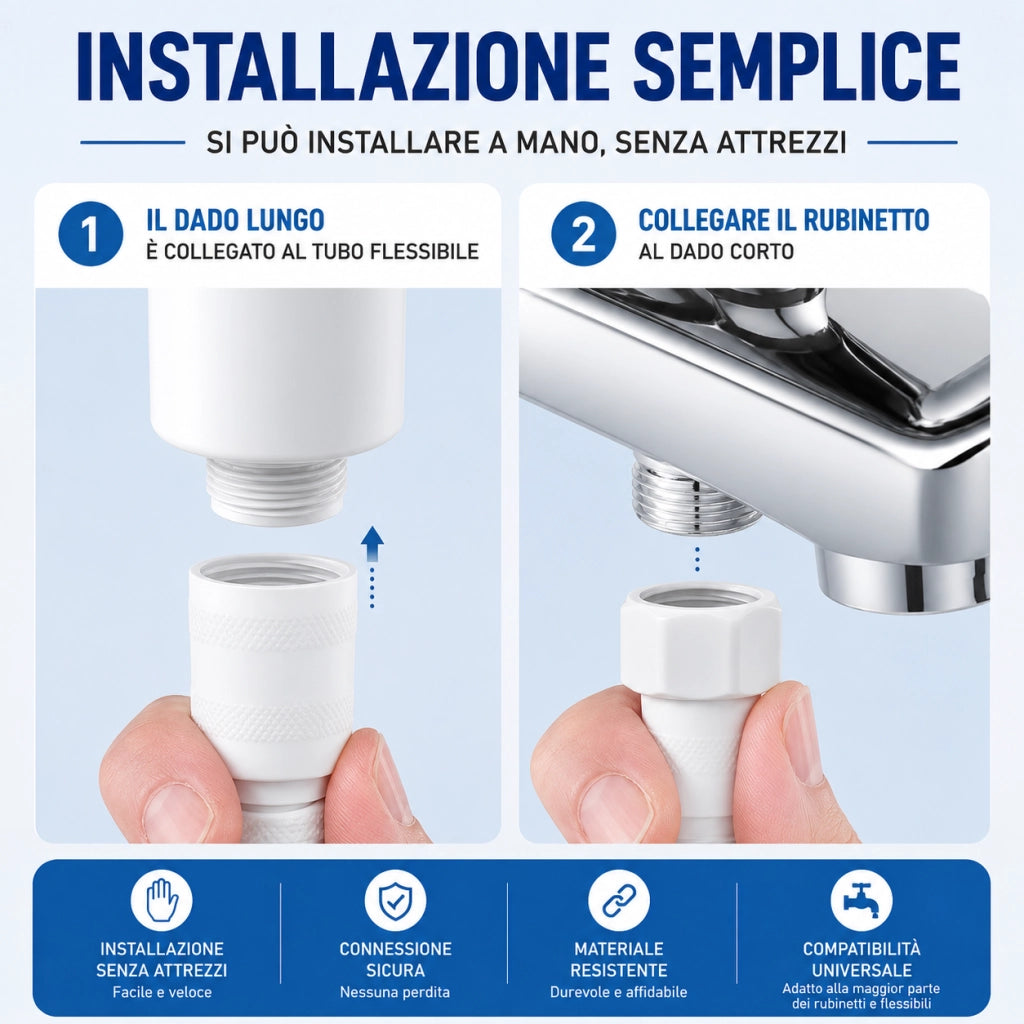 INSTALLAZIONE SEMPLICE

SI PUÒ INSTALLARE A MANO, SENZA ATTREZZI

1 IL DADO LUNGO
È COLLEGATO AL TUBO FLESSIBILE

2 COLLEGARE IL RUBINETTO
AL DADO CORTO

INSTALLAZIONE SENZA ATTREZZI
Facile e veloce

CONNESSIONE SICURA
Nessuna perdita

MATERIALE RESISTENTE
Durevole e affidabile

COMPATIBILITÀ UNIVERSALE
Adatto alla maggior parte dei rubinetti e flessibili