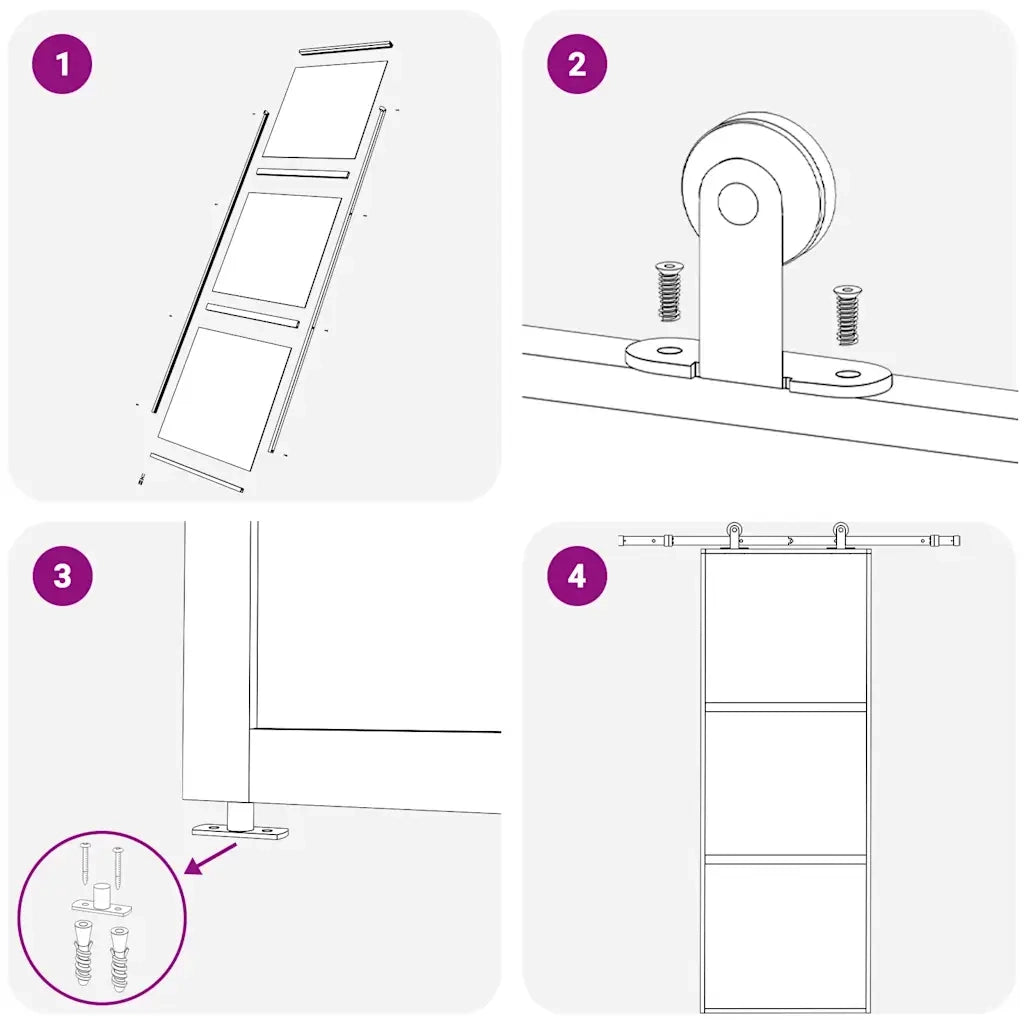 1

2

3

4