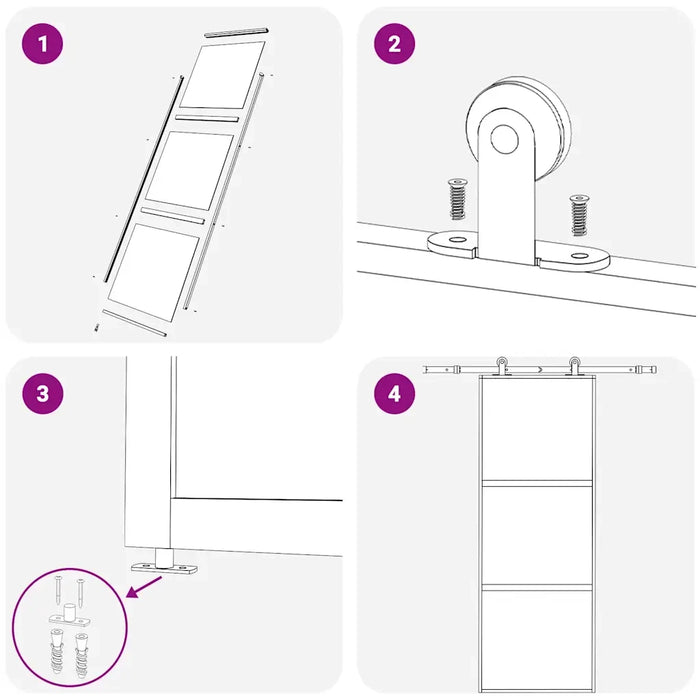 1

2

3

4