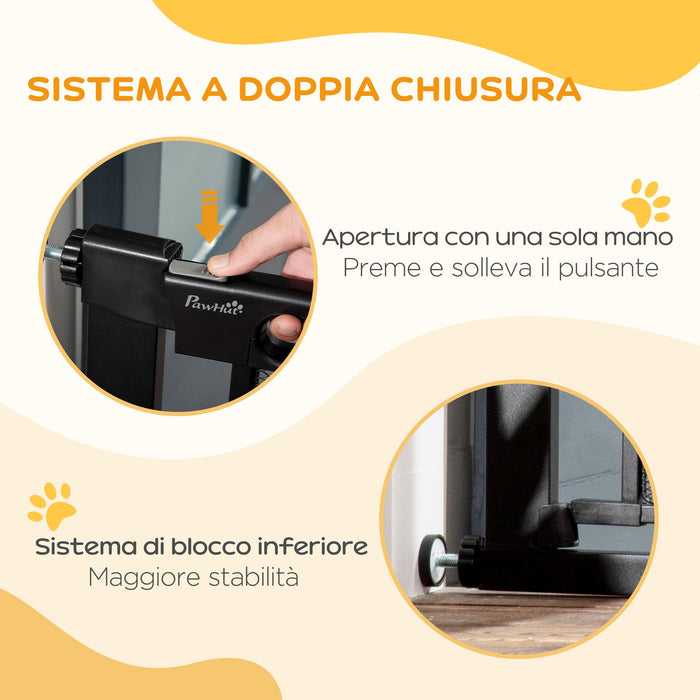 SISTEMA A DOPPIA CHIUSURA

PawHut

Apertura con una sola mano
Preme e solleva il pulsante

Sistema di blocco inferiore
Maggiore stabilità