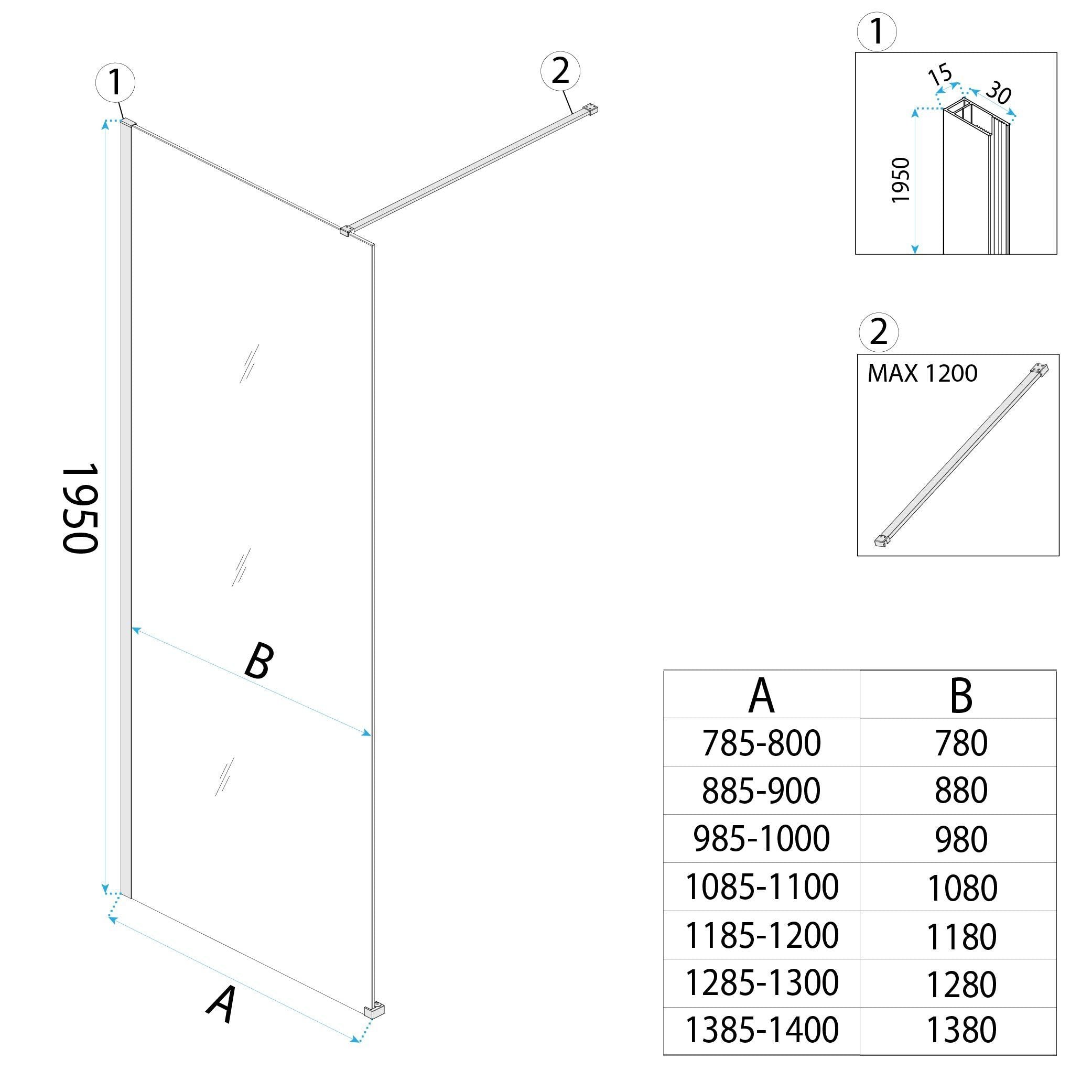 1

2

1950

B

A

1

15

30

1950

2

MAX 1200

| A | B |
|---|---|
| 785-800 | 780 |
| 885-900 | 880 |
| 985-1000 | 980 |
| 1085-1100 | 1080 |
| 1185-1200 | 1180 |
| 1285-1300 | 1280 |
| 1385-1400 | 1380 |