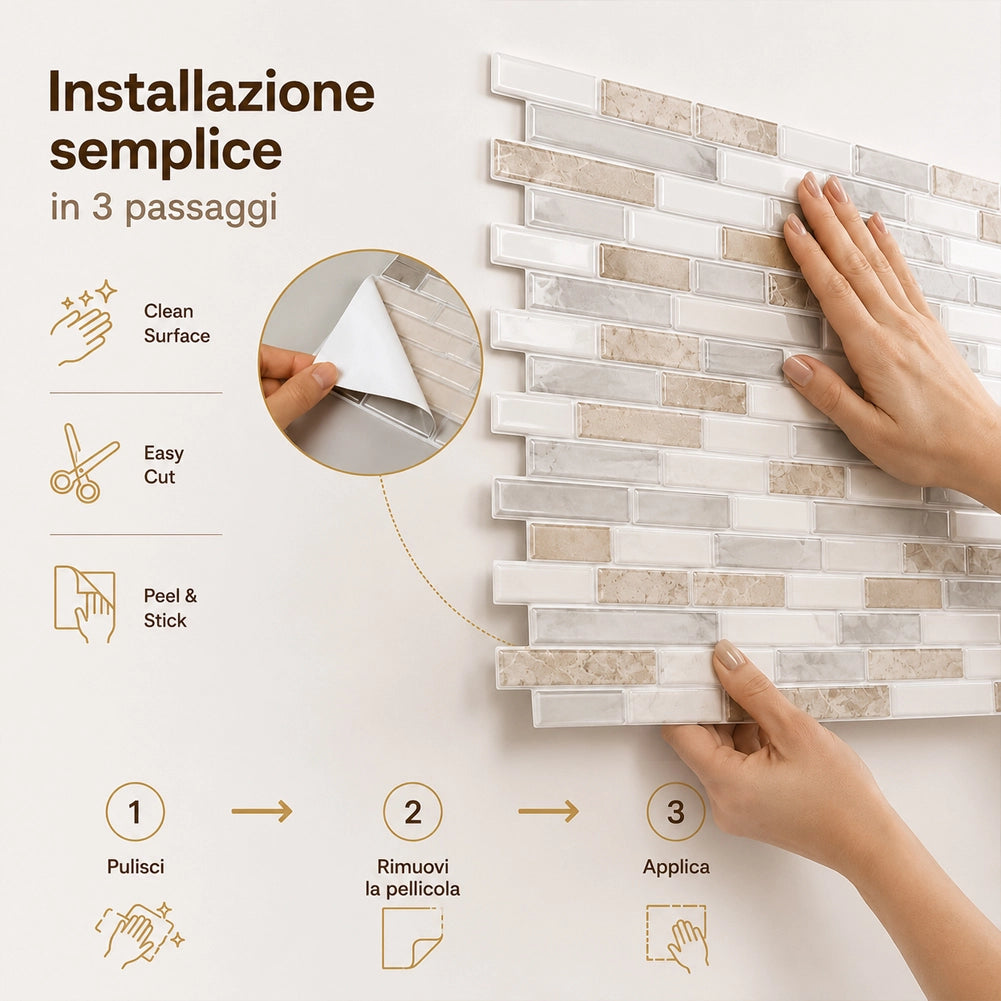 Installazione semplice
in 3 passaggi

Clean Surface

Easy Cut

Peel & Stick

1
Pulisci

2
Rimuovi la pellicola

3
Applica