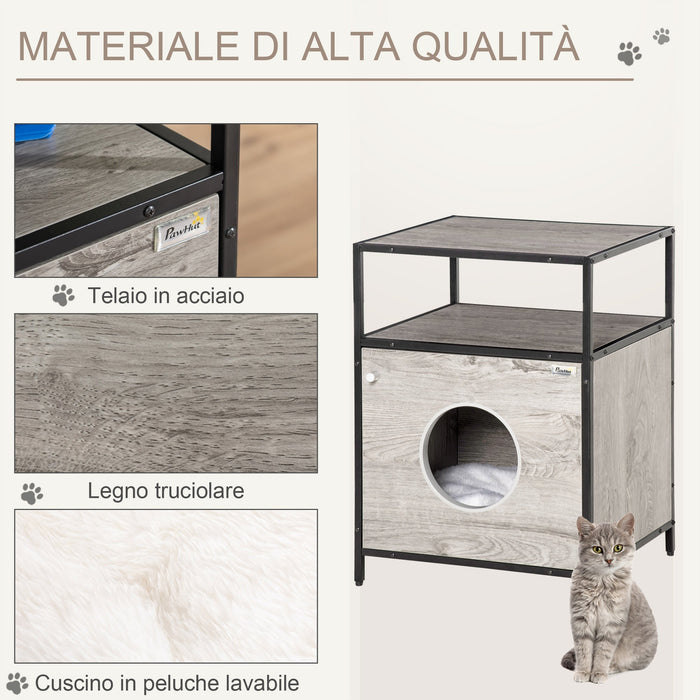 MATERIALE DI ALTA QUALITÀ

PawHut

Telaio in acciaio

Legno truciolare

Cuscino in peluche lavabile

PawHut