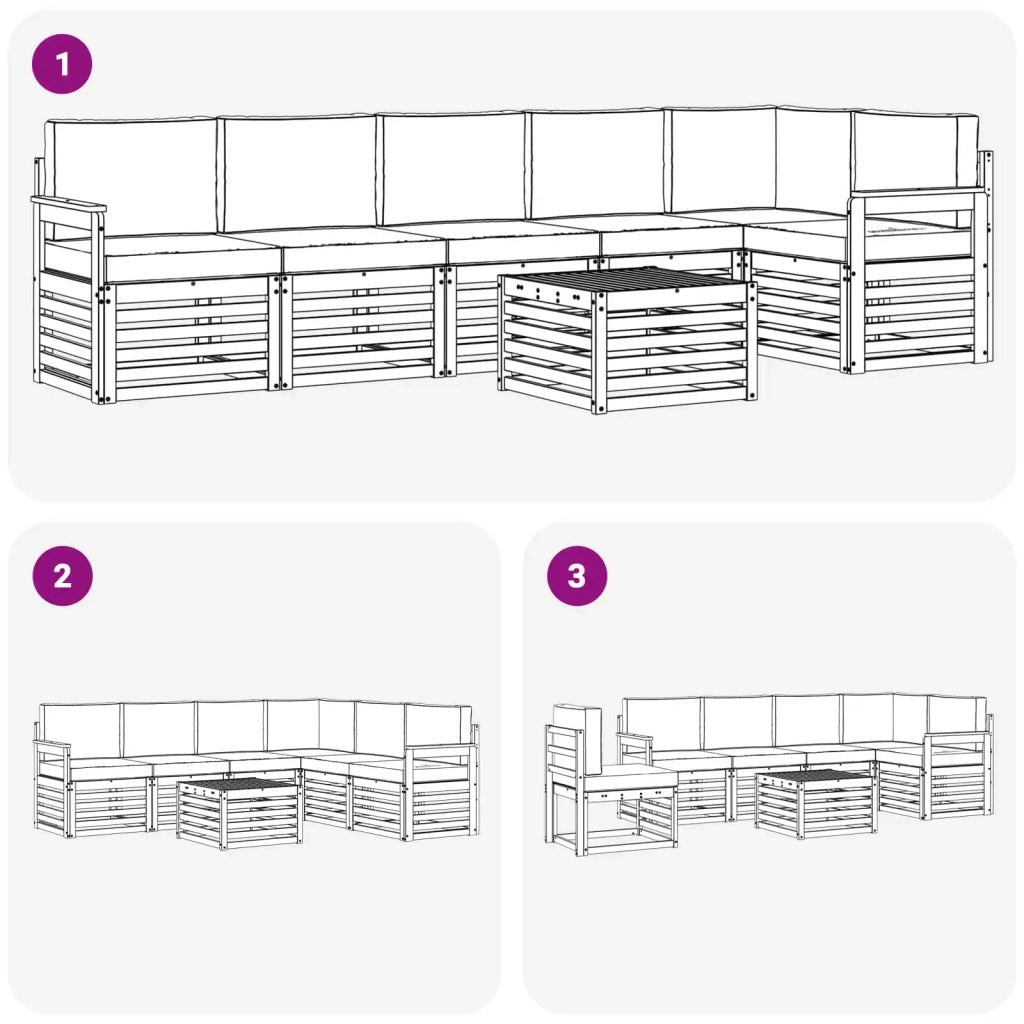 1

2

3