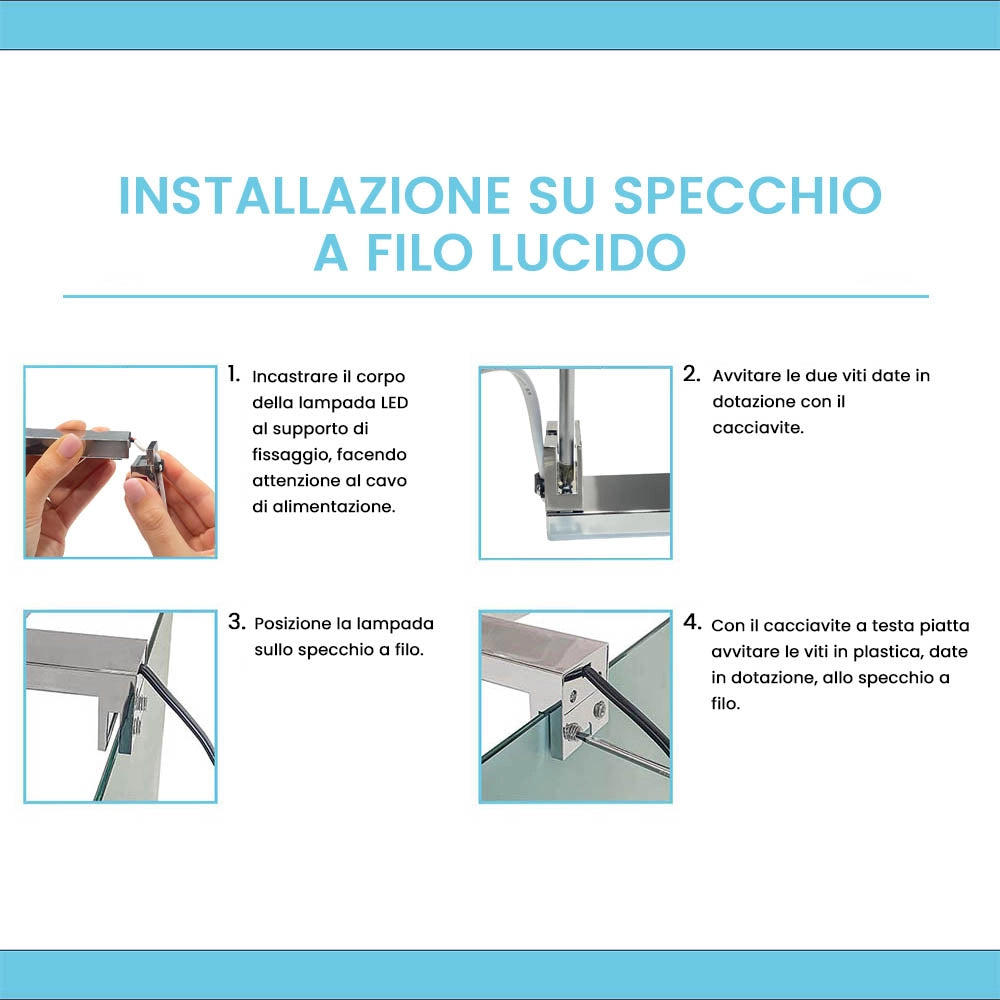 INSTALLAZIONE SU SPECCHIO A FILO LUCIDO

1. Incastrare il corpo della lampada LED al supporto di fissaggio, facendo attenzione al cavo di alimentazione.

2. Avvitare le due viti date in dotazione con il cacciavite.

3. Posizione la lampada sullo specchio a filo.

4. Con il cacciavite a testa piatta avvitare le viti in plastica, date in dotazione, allo specchio a filo.