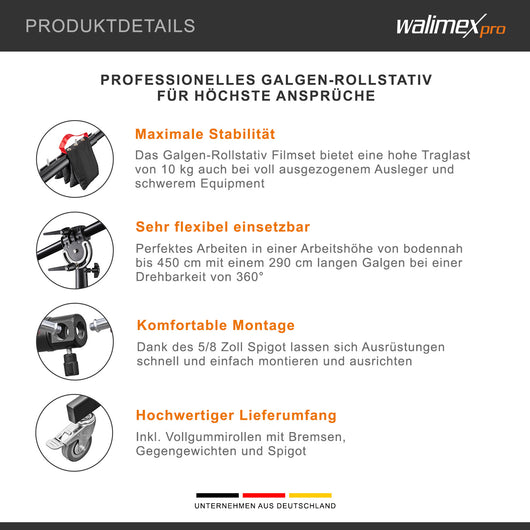 PRODUKTDETAILS

walimex pro

PROFESSIONELLES GALGEN-ROLLSTATIV FÜR HÖCHSTE ANSPRÜCHE

Maximale Stabilität

Das Galgen-Rollstativ Filmset bietet eine hohe Traglast von 10 kg auch bei voll ausgezogenem Ausleger und schwerem Equipment

Sehr flexibel einsetzbar

Perfektes Arbeiten in einer Arbeitshöhe von bodennah bis 450 cm mit einem 290 cm langen Galgen bei einer Drehbarkeit von 360°

Komfortable Montage

Dank des 5/8 Zoll Spigot lassen sich Ausrüstungen schnell und einfach montieren und ausrichten

Hochwertiger Lieferumfang

Inkl. Vollgummirollen mit Bremsen, Gegengewichten und Spigot

UNTERNEHMEN AUS DEUTSCHLAND