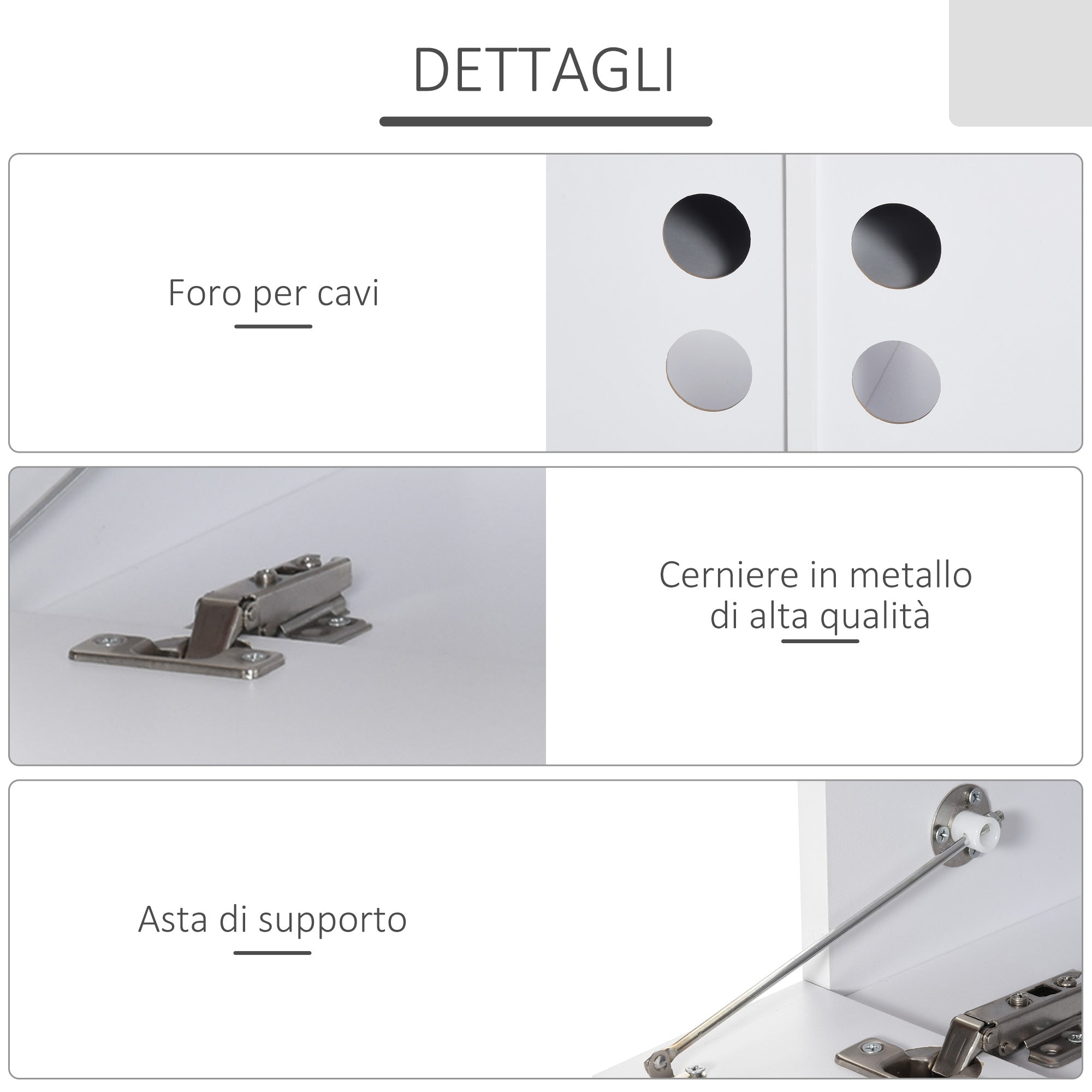 DETTAGLI

Foro per cavi

Cerniere in metallo di alta qualità

Asta di supporto