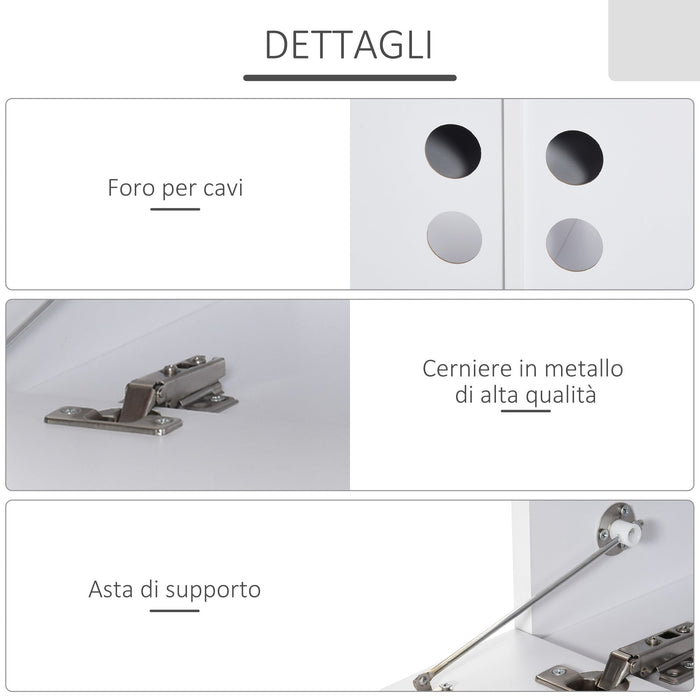 DETTAGLI

Foro per cavi

Cerniere in metallo di alta qualità

Asta di supporto