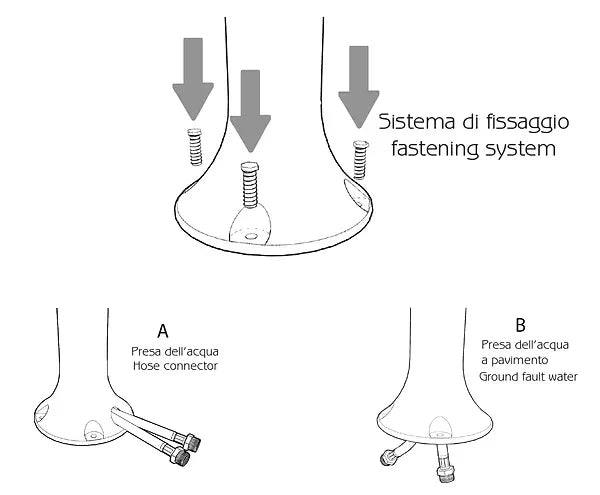 Sistema di fissaggio
fastening system

A
Presa dell'acqua
Hose connector

B
Presa dell'acqua
a pavimento
Ground fault water