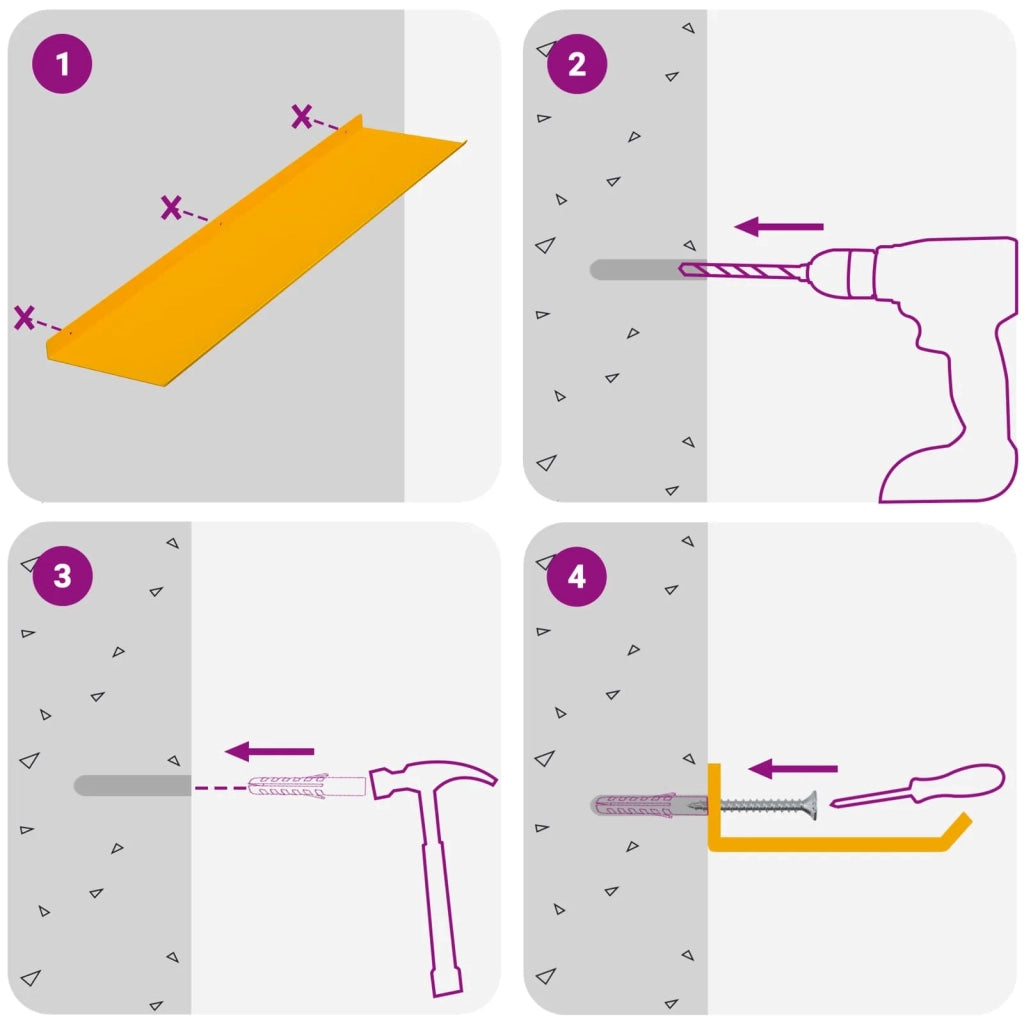 1

2

3

4