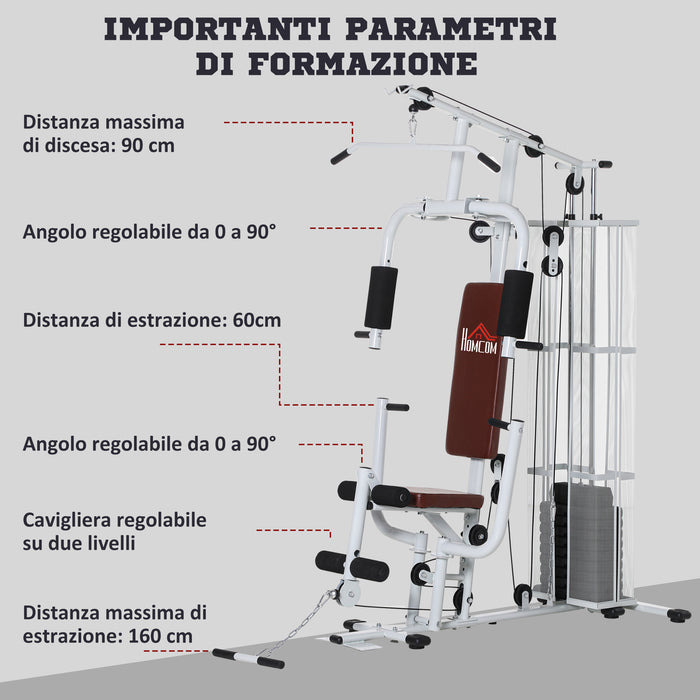 IMPORTANTI PARAMETRI DI FORMAZIONE

Distanza massima di discesa: 90 cm

Angolo regolabile da 0 a 90°

Distanza di estrazione: 60cm

Angolo regolabile da 0 a 90°

Cavigliera regolabile su due livelli

Distanza massima di estrazione: 160 cm

HOMCOM