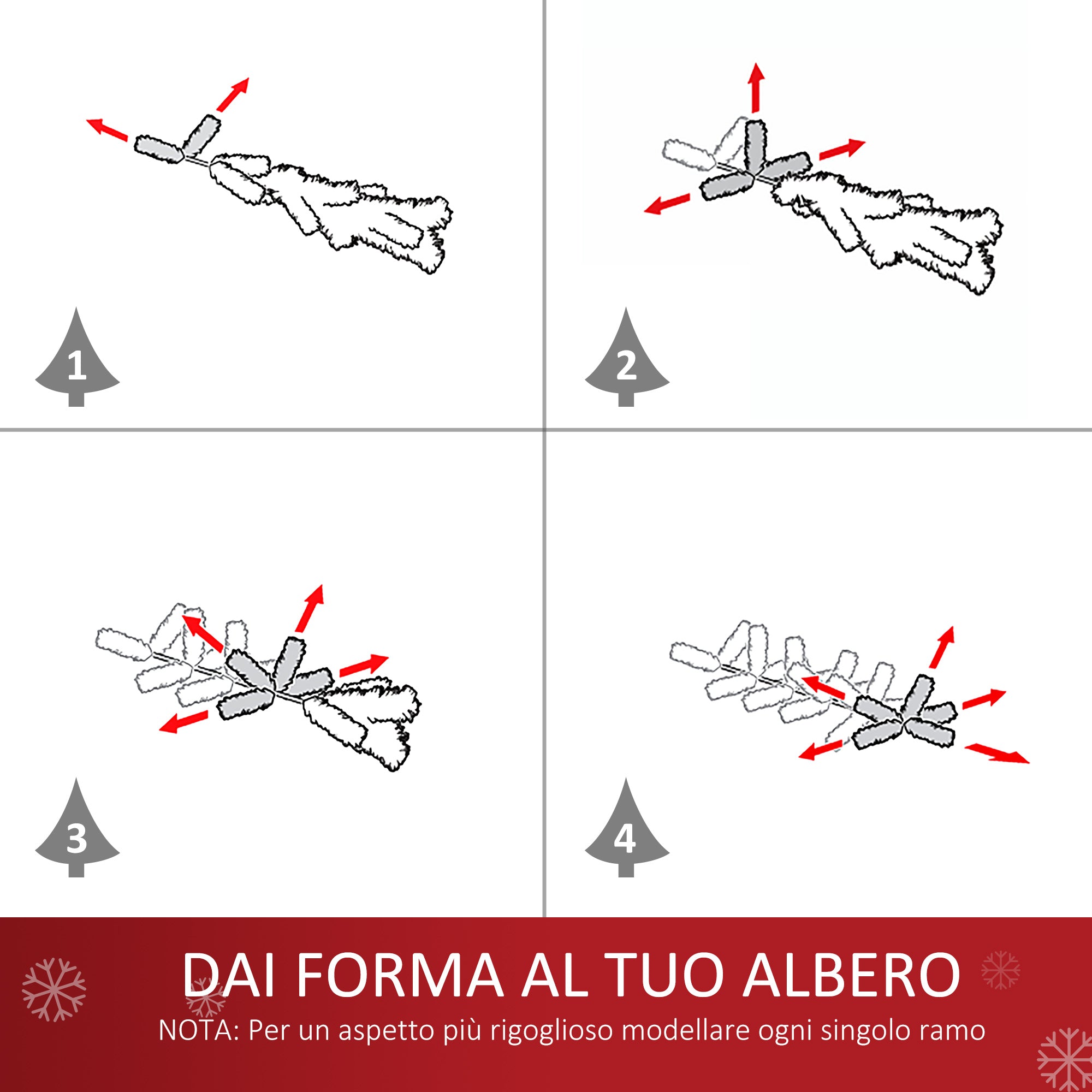 1

2

3

4

DAI FORMA AL TUO ALBERO

NOTA: Per un aspetto più rigoglioso modellare ogni singolo ramo