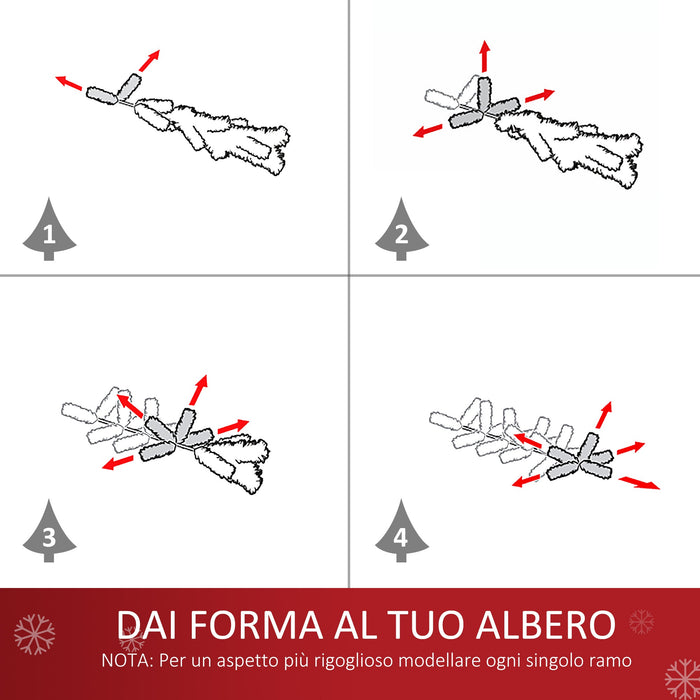 1

2

3

4

DAI FORMA AL TUO ALBERO

NOTA: Per un aspetto più rigoglioso modellare ogni singolo ramo