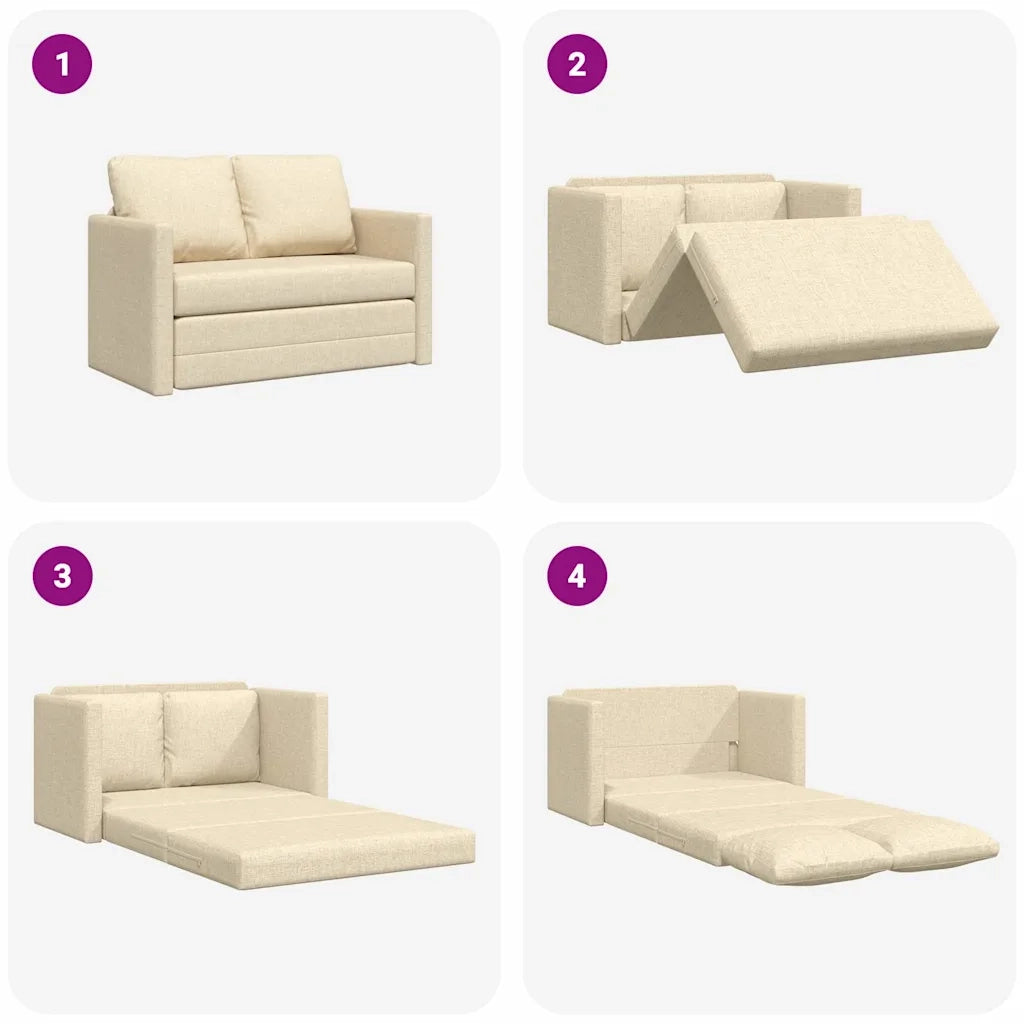 1

2

3

4