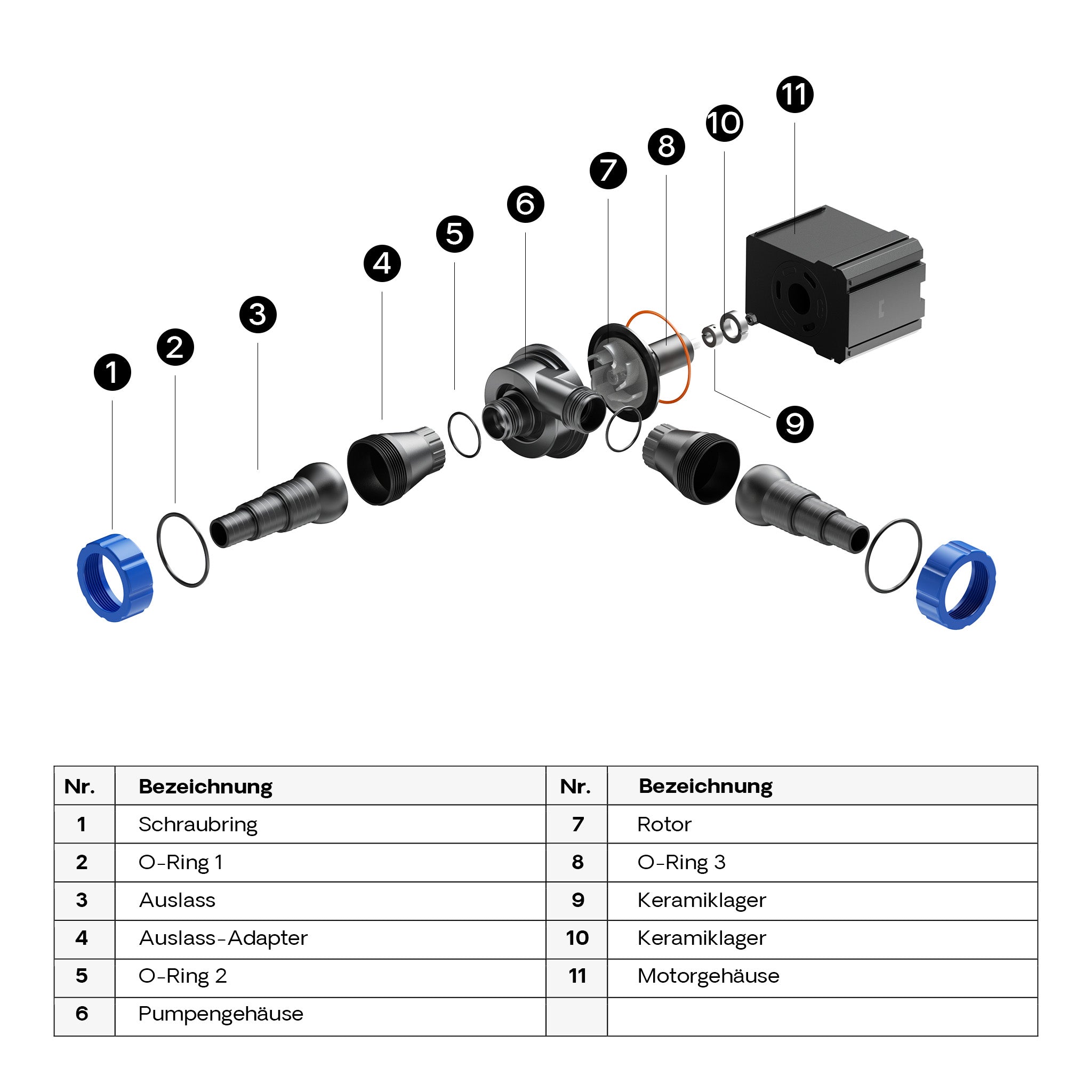 1 2 3 4 5 6 7 8 10 11 9

| Nr. | Bezeichnung | Nr. | Bezeichnung |
|---|---|---|---|
| 1 | Schraubring | 7 | Rotor |
| 2 | O-Ring 1 | 8 | O-Ring 3 |
| 3 | Auslass | 9 | Keramiklager |
| 4 | Auslass-Adapter | 10 | Keramiklager |
| 5 | O-Ring 2 | 11 | Motorgehäuse |
| 6 | Pumpengehäuse | | |