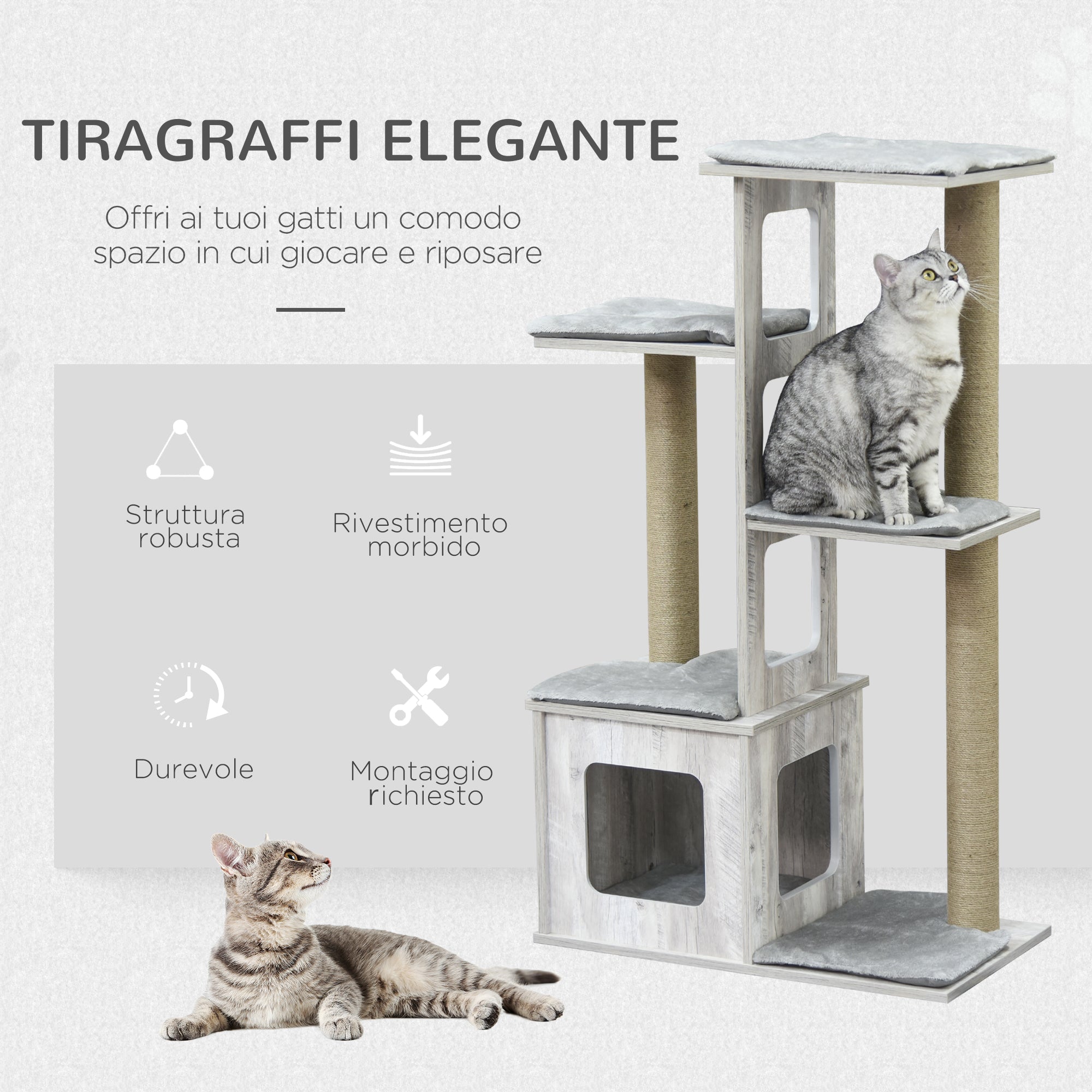 TIRAGRAFFI ELEGANTE

Offri ai tuoi gatti un comodo spazio in cui giocare e riposare

Struttura robusta

Rivestimento morbido

Durevole

Montaggio richiesto