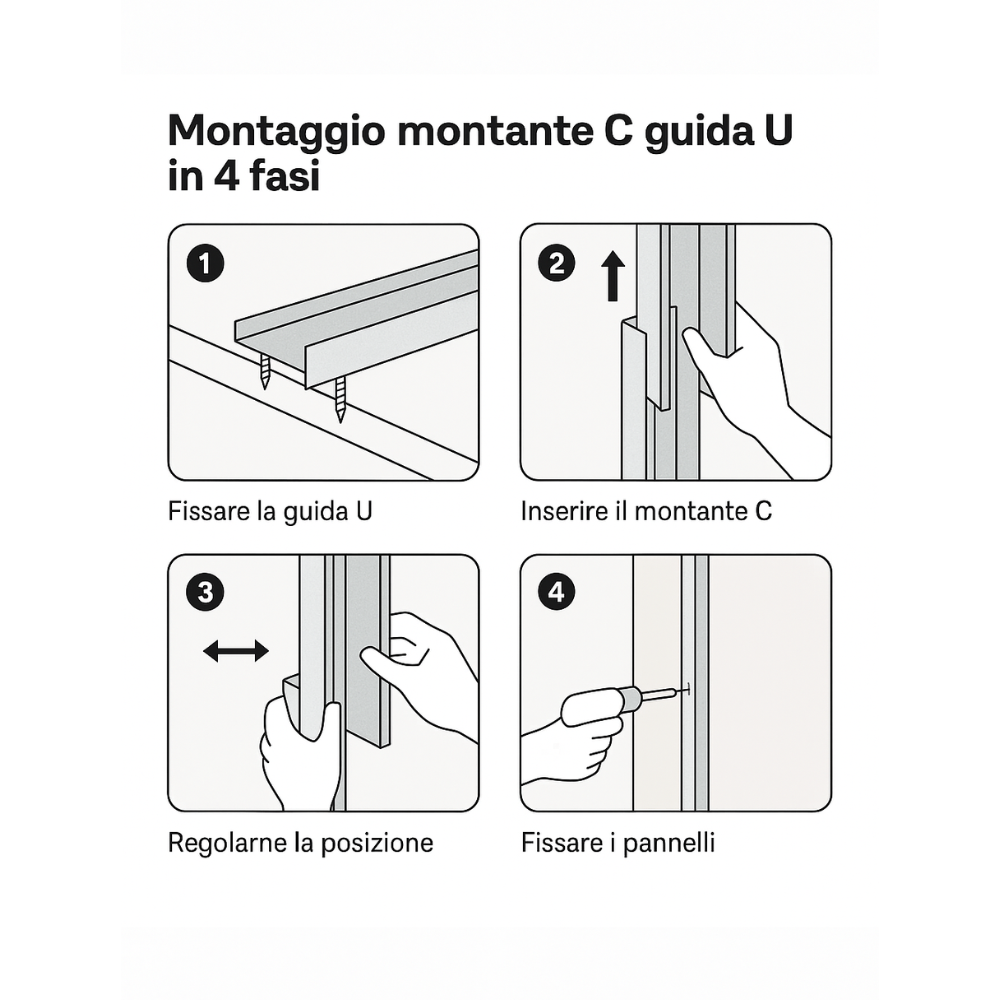 Montaggio montante C guida U in 4 fasi

1

Fissare la guida U

2

Inserire il montante C

3

Regolarne la posizione

4

Fissare i pannelli