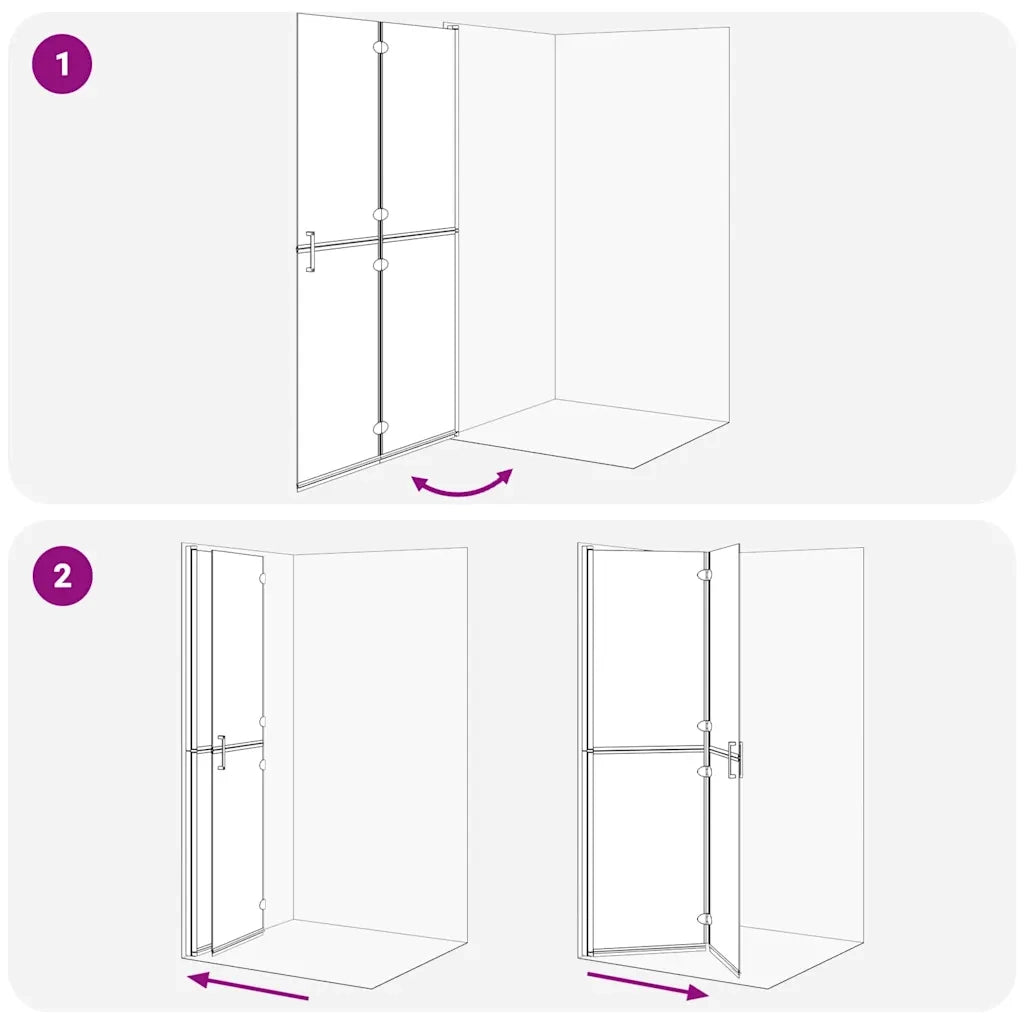 1

2