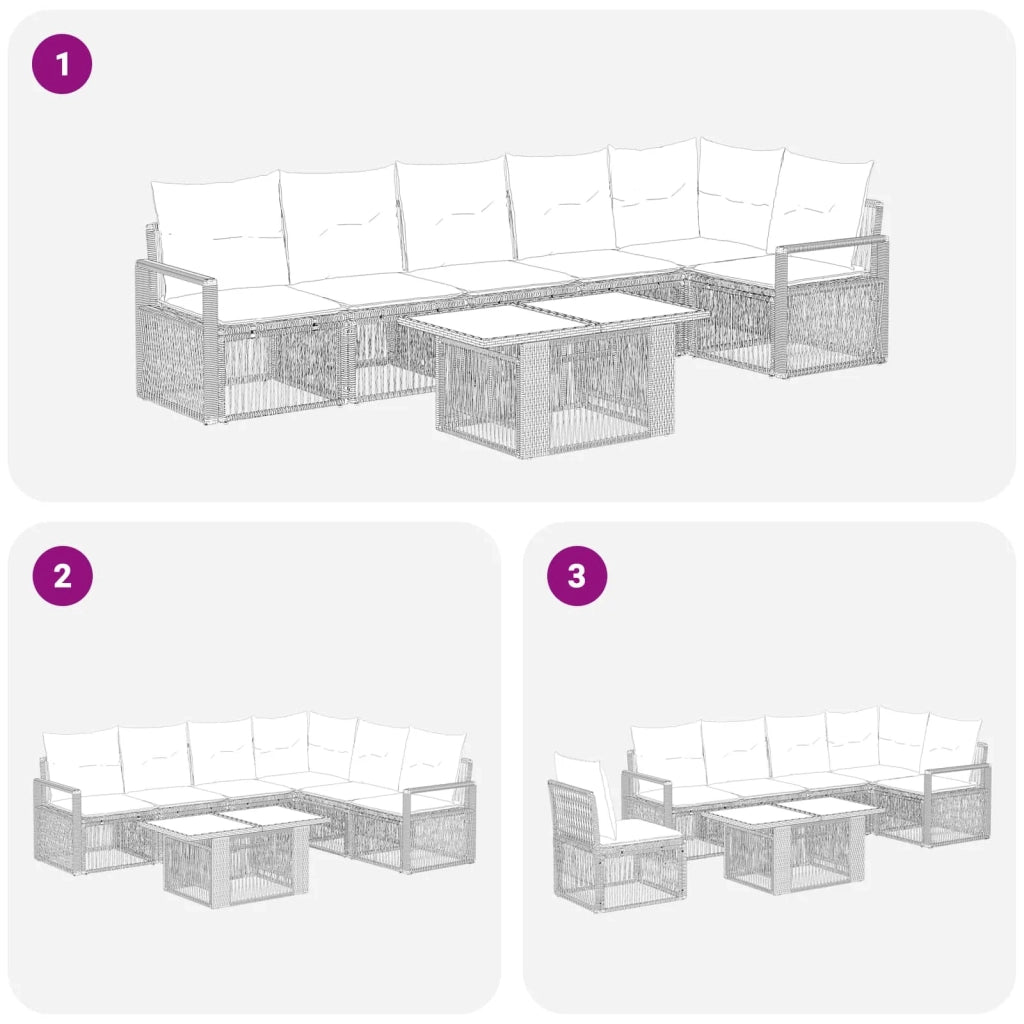 1

2

3