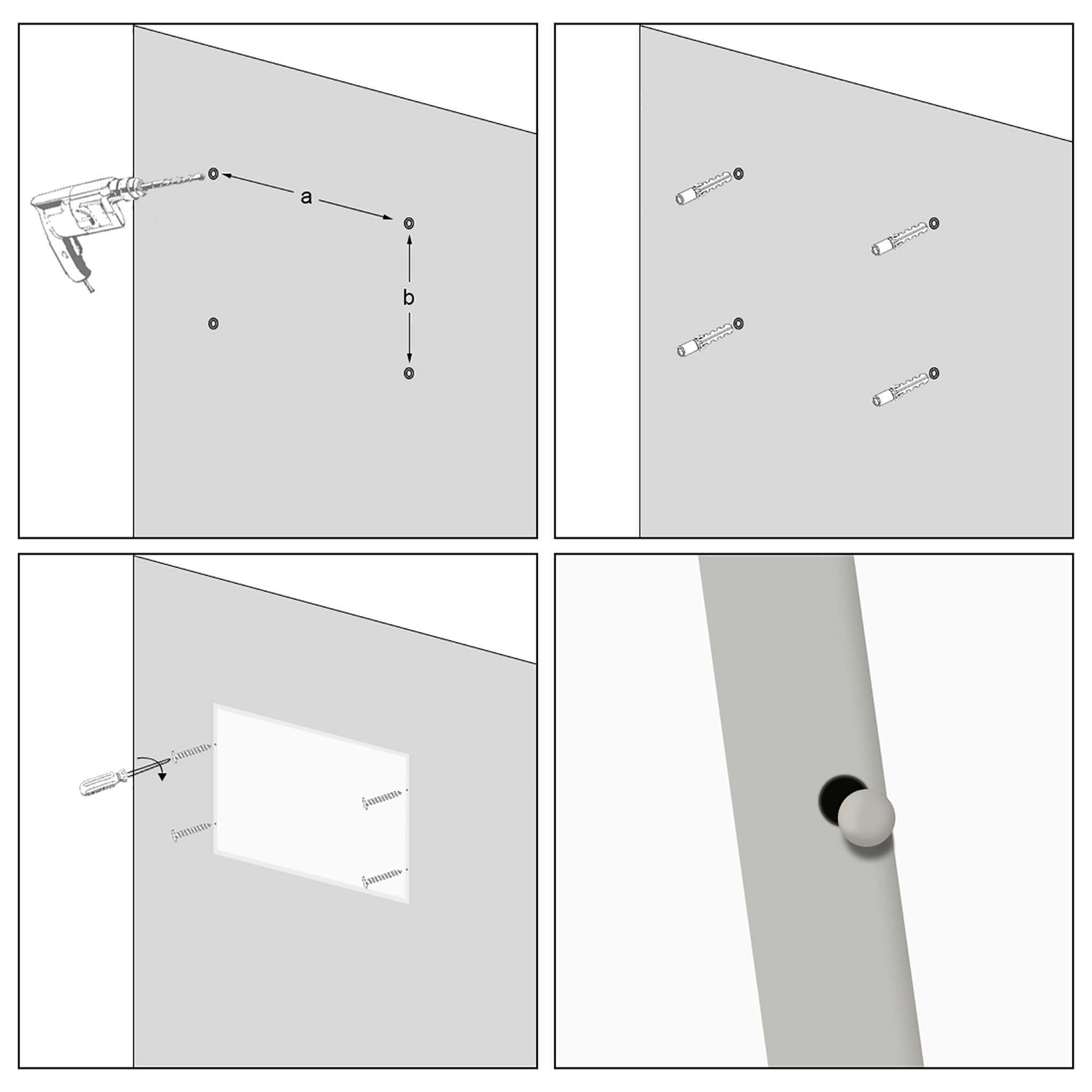 a
b