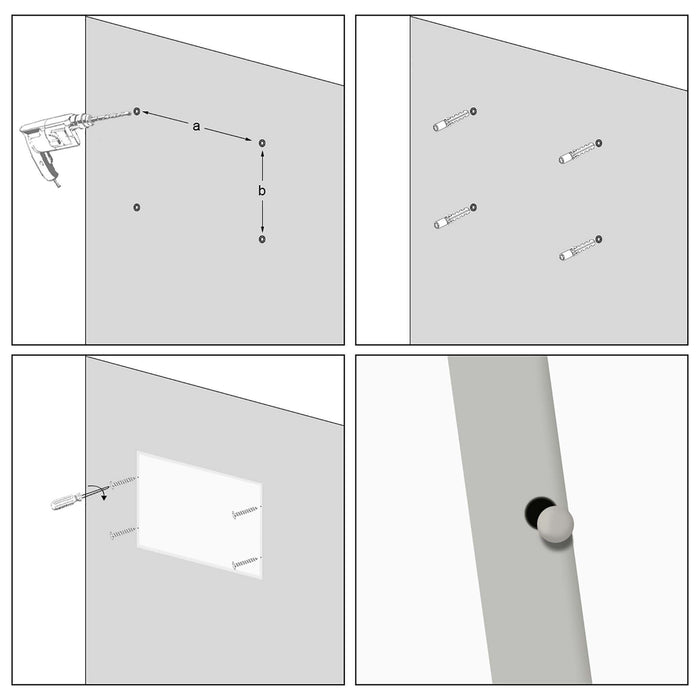 a
b