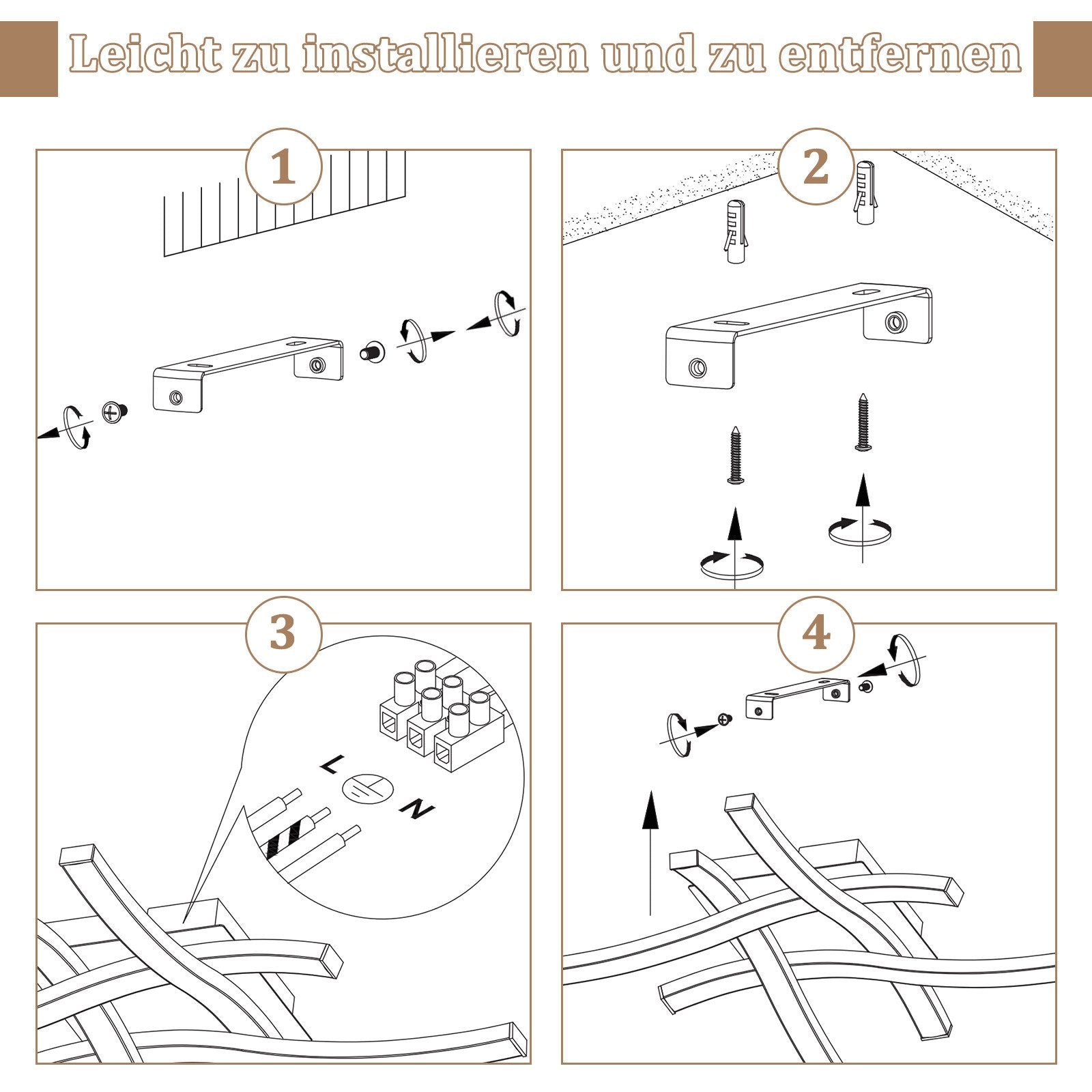 Leicht zu installieren und zu entfernen

1

2

3

L

N

4