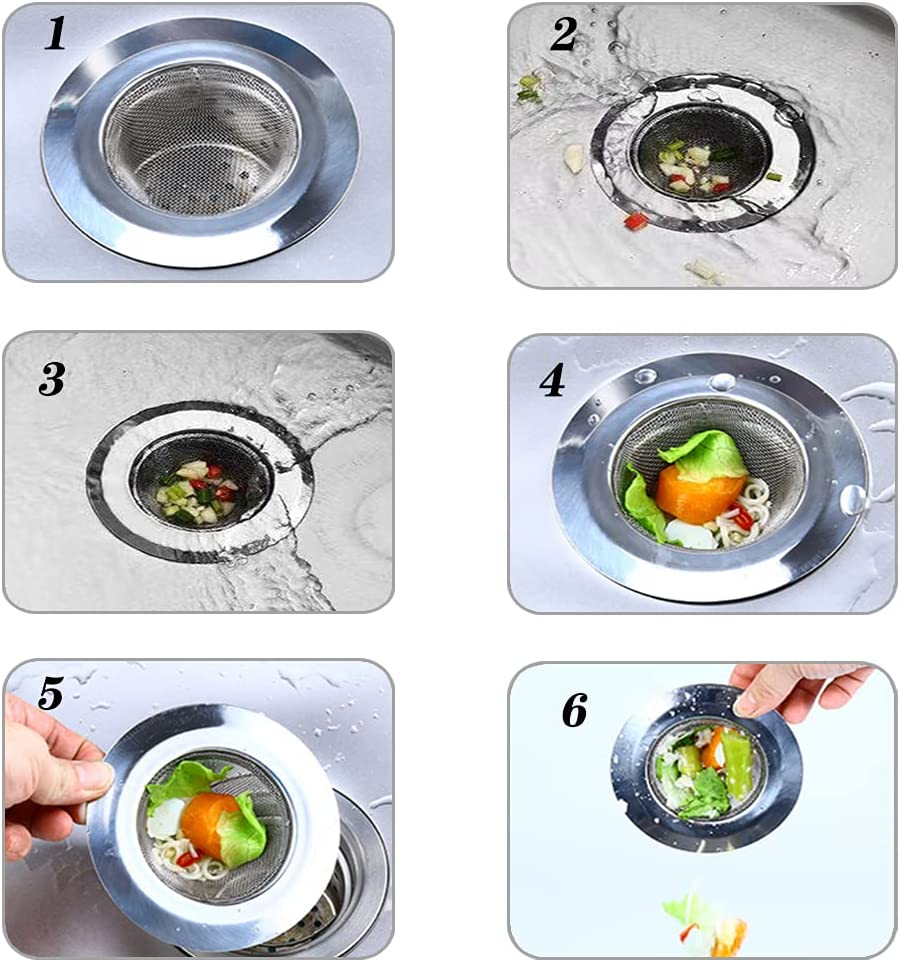 1

2

3

4

5

6