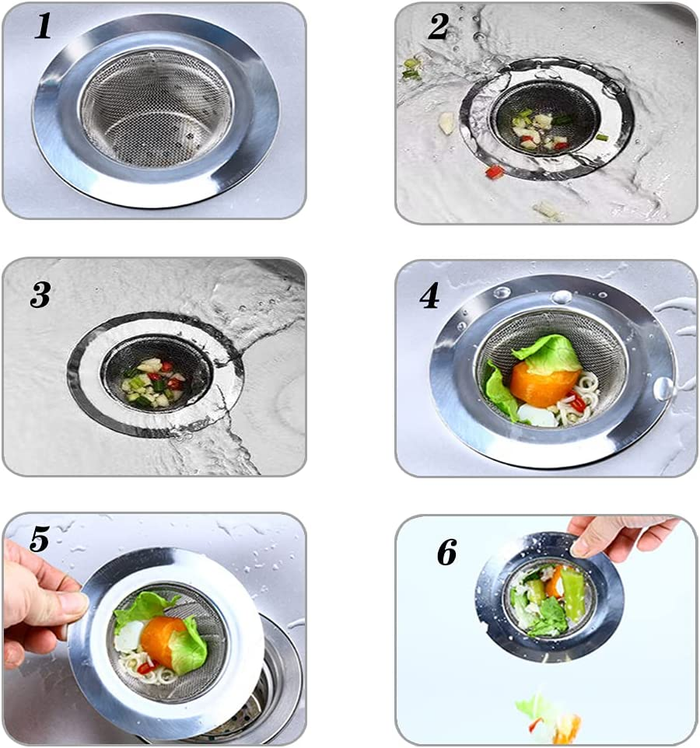 1

2

3

4

5

6