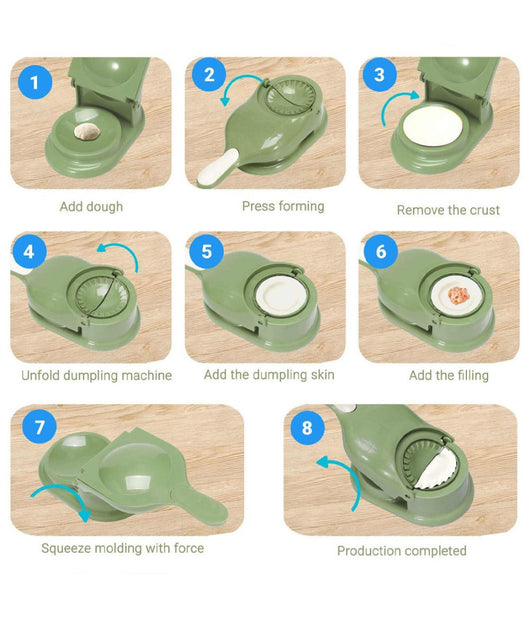 1
Add dough

2
Press forming

3
Remove the crust

4
Unfold dumpling machine

5
Add the dumpling skin

6
Add the filling

7
Squeeze molding with force

8
Production completed