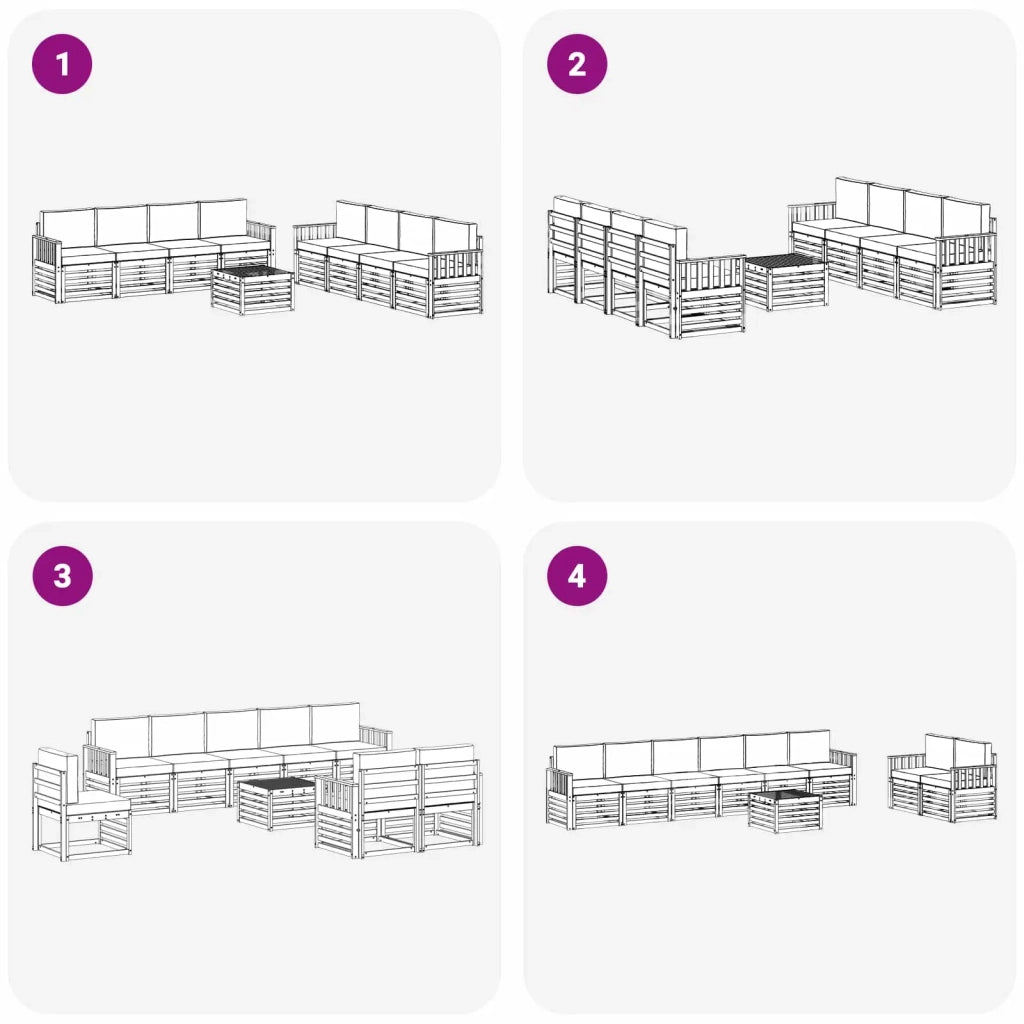 1

2

3

4